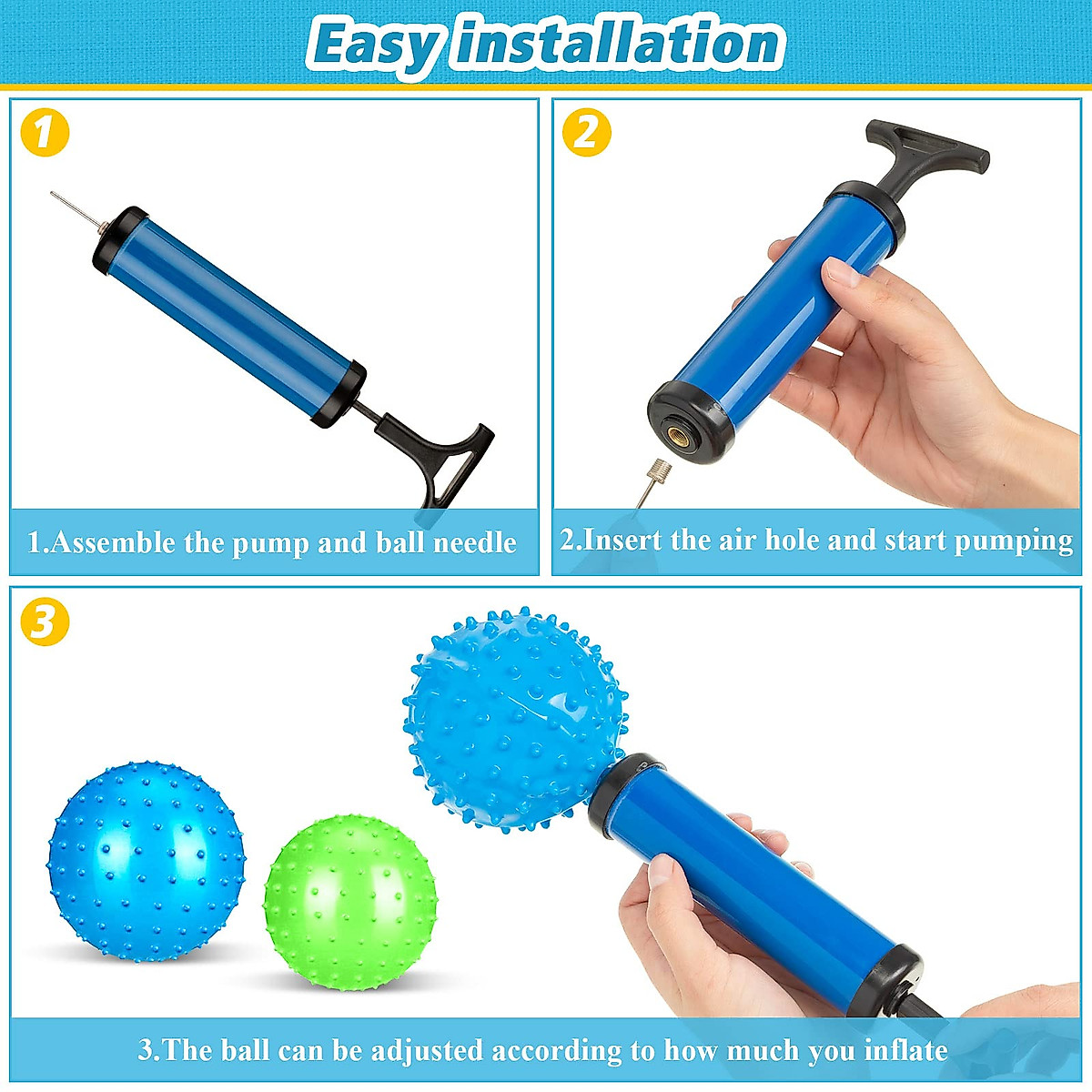 Easy installation

1

1.Assemble the pump and ball needle

2

2.Insert the air hole and start pumping

3

3.The ball can be adjusted according to how much you inflate