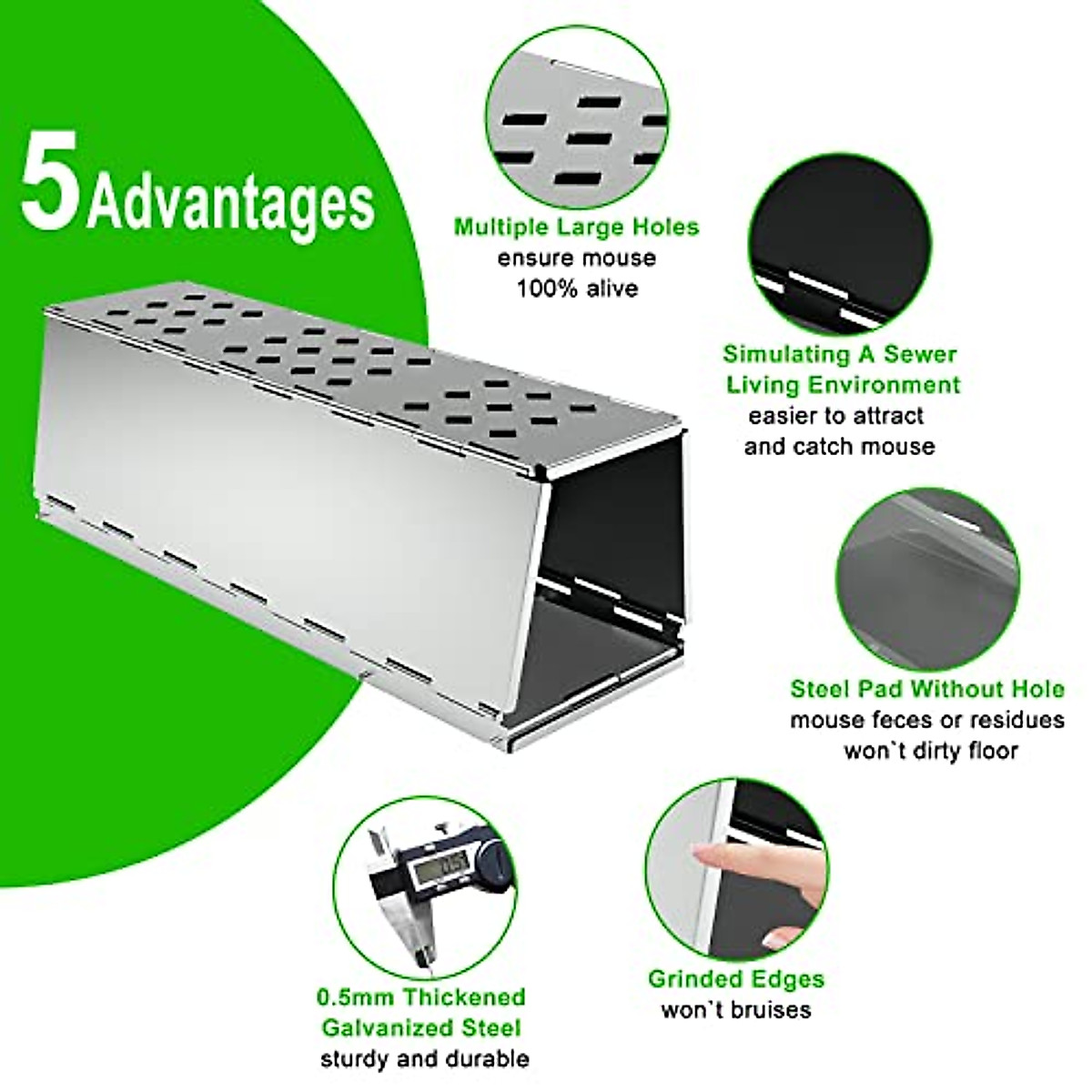 5 Advantages

Multiple Large Holes
ensure mouse
100% alive

Simulating A Sewer
Living Environment
easier to attract
and catch mouse

Steel Pad Without Hole
mouse feces or residues
won`t dirty floor

0.5mm Thickened
Galvanized Steel
sturdy and durable

Grinded Edges
won`t bruises