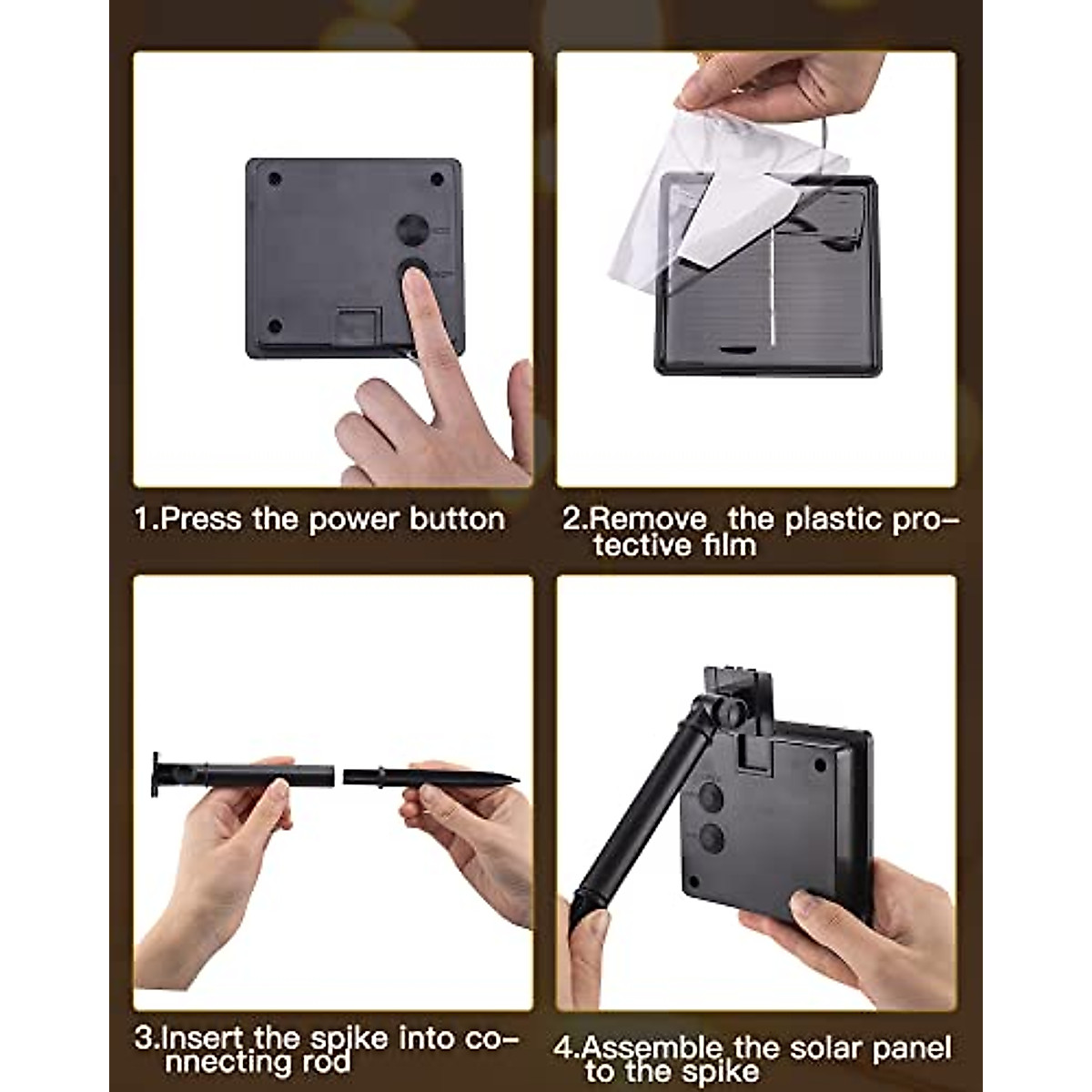 1.Press the power button

2.Remove the plastic protective film

3.Insert the spike into connecting rod

4.Assemble the solar panel to the spike