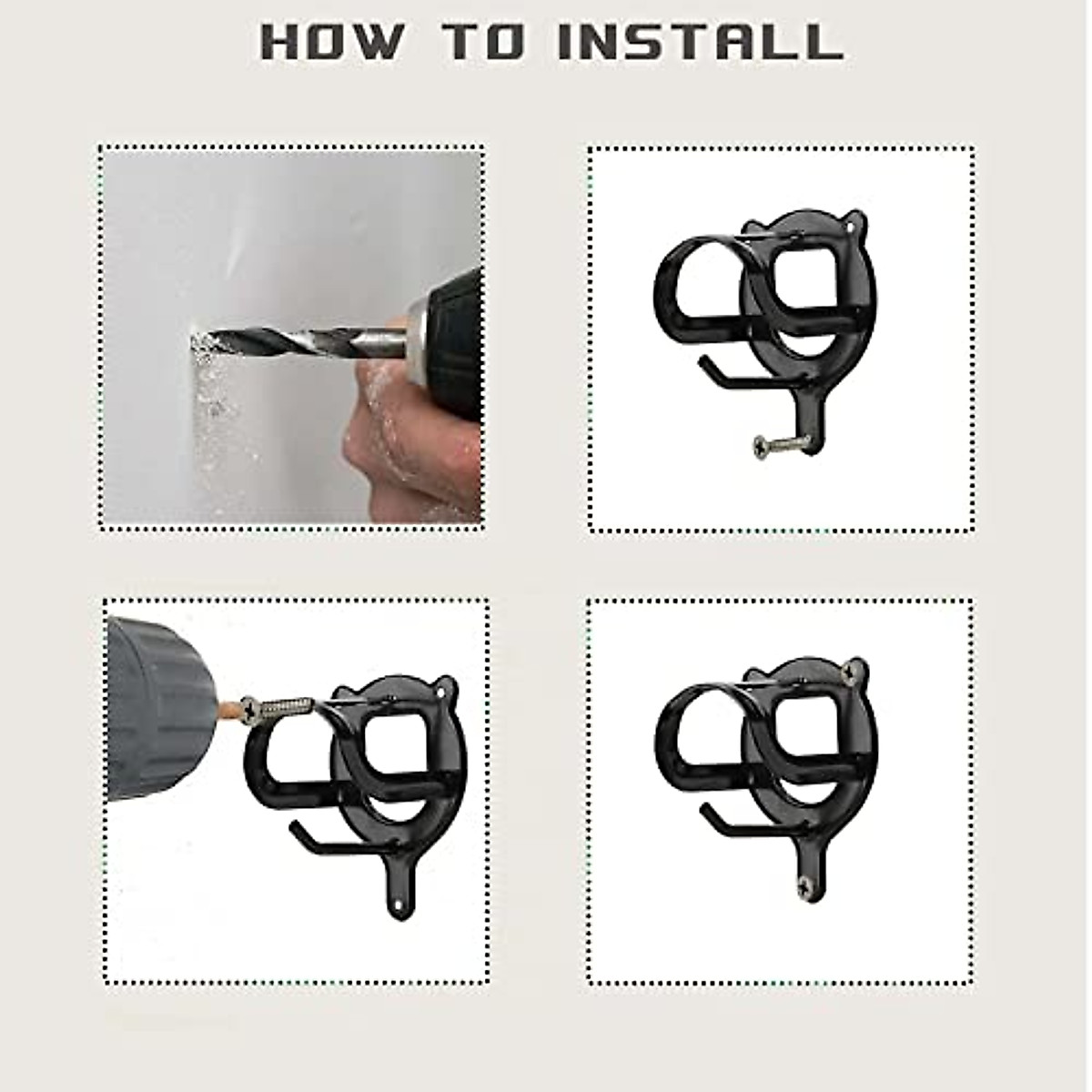 HOW TO INSTALL