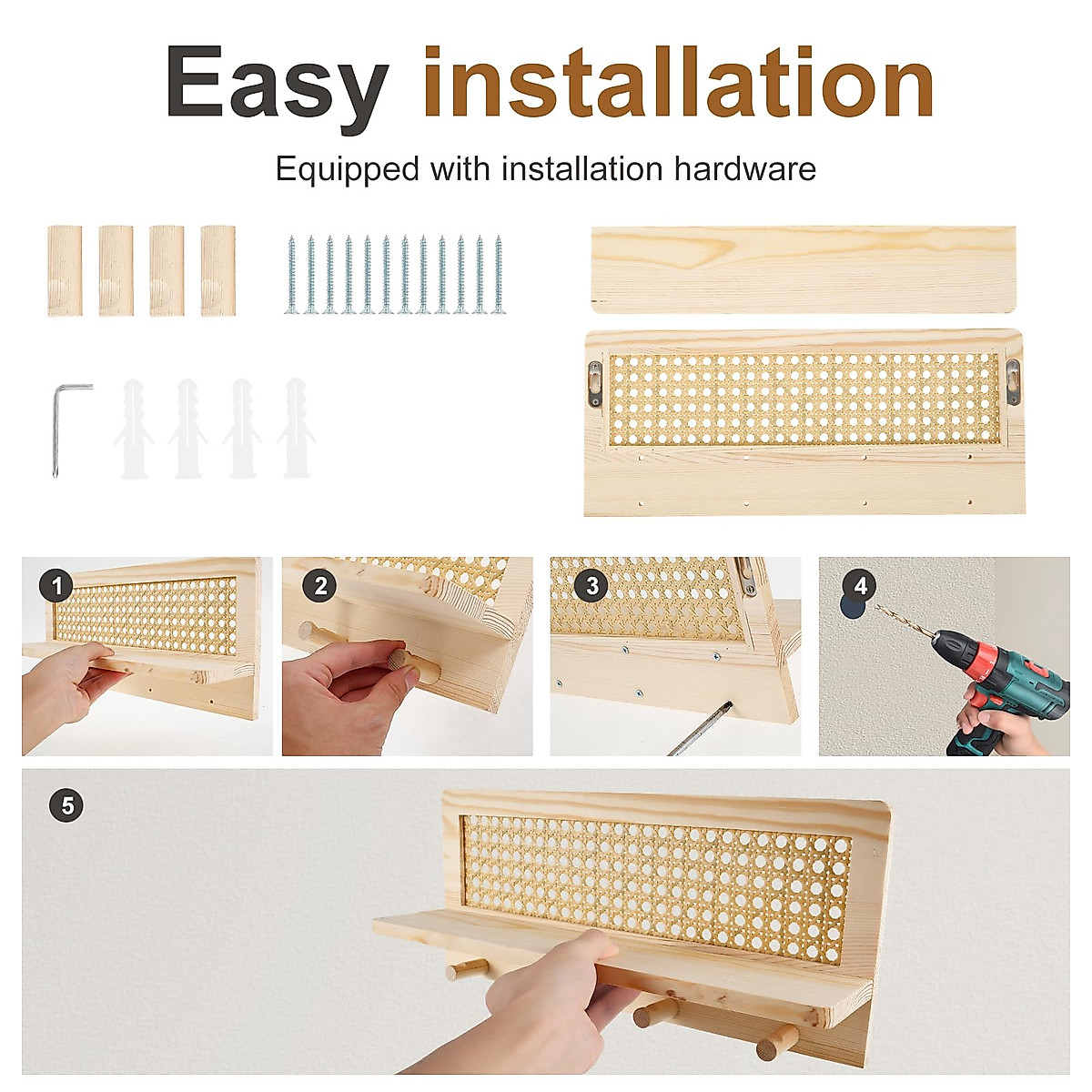 Easy installation

Equipped with installation hardware

1

2

3

4

5