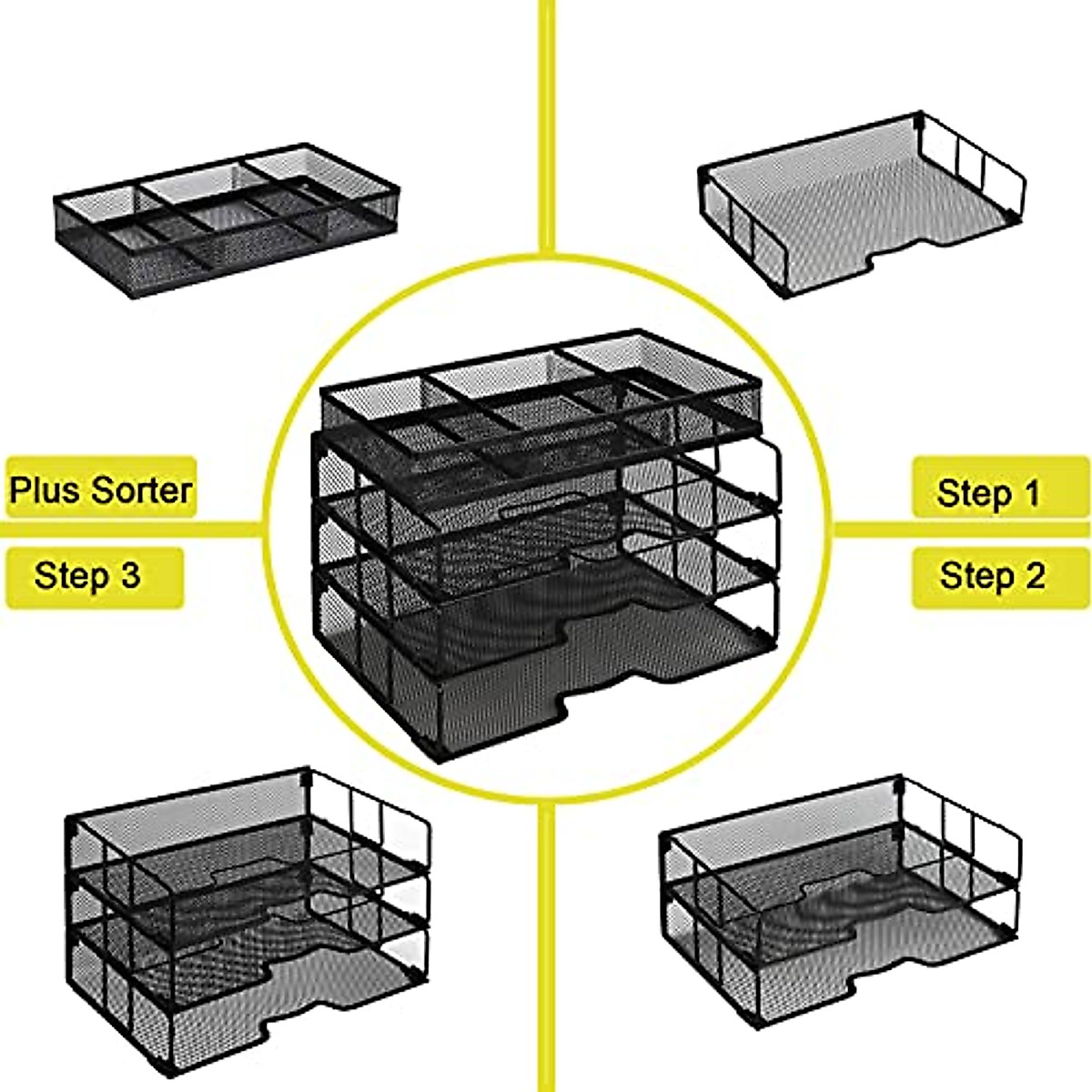 Plus Sorter

Step 3

Step 1

Step 2