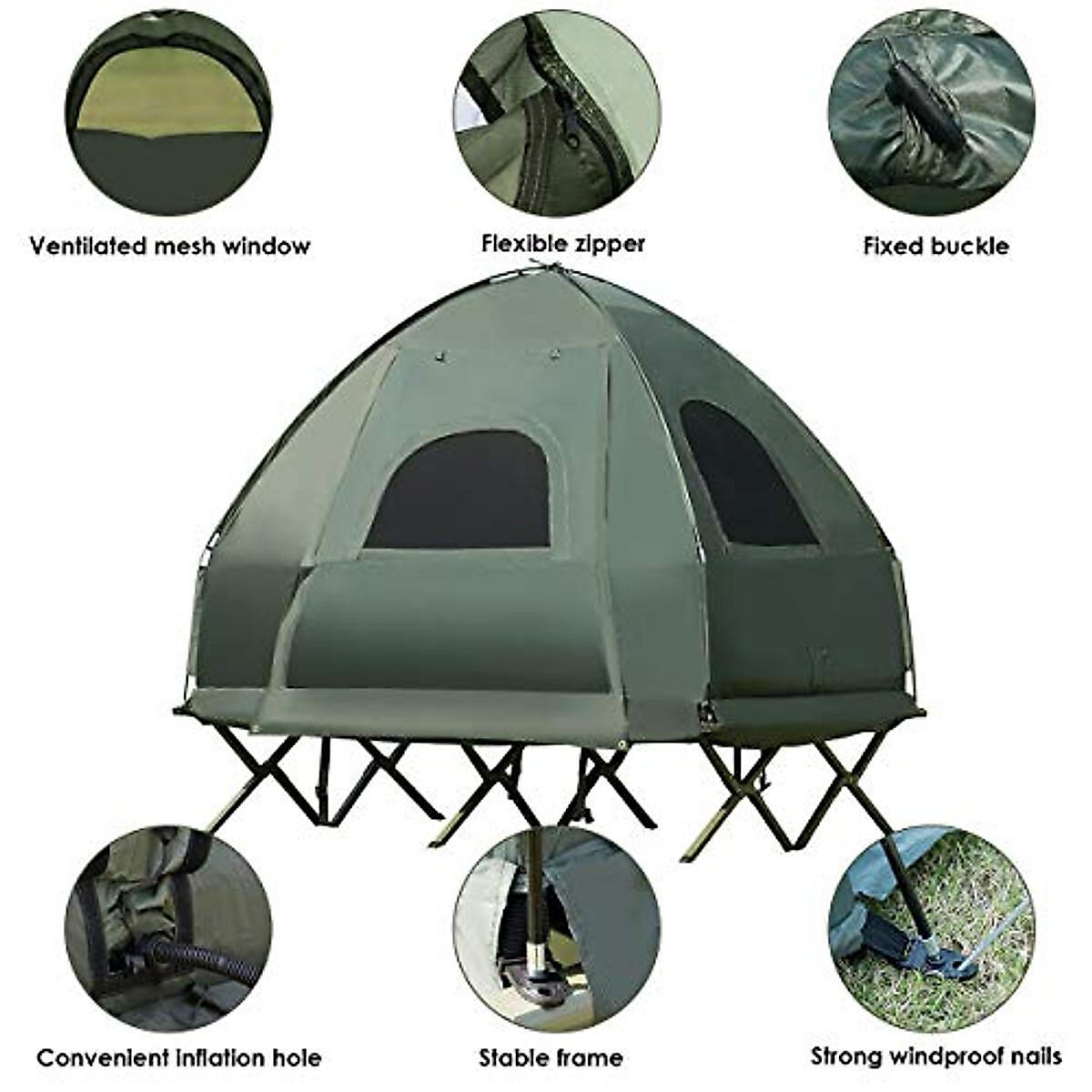 Ventilated mesh window

Flexible zipper

Fixed buckle

Convenient inflation hole

Stable frame

Strong windproof nails