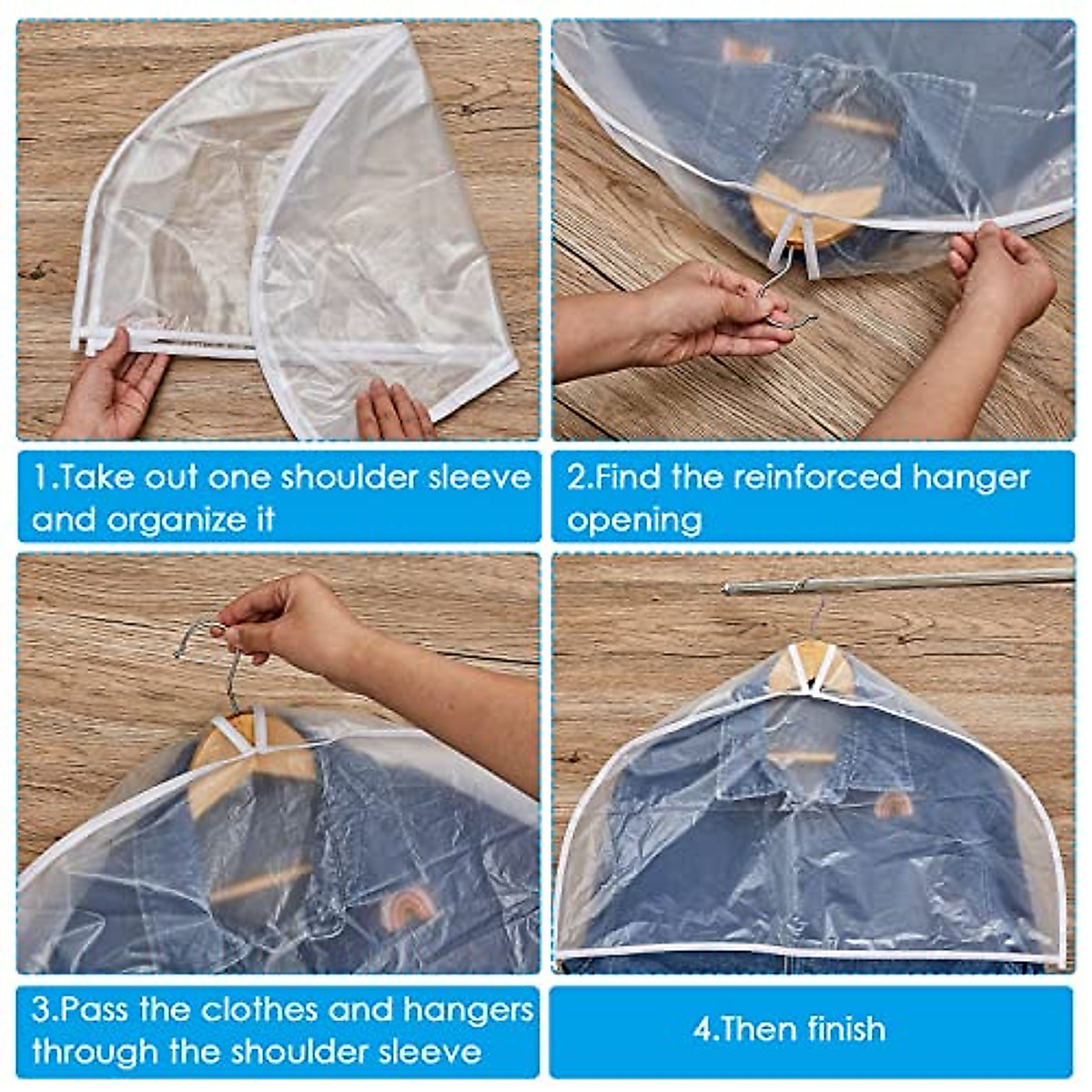 1.Take out one shoulder sleeve and organize it

2.Find the reinforced hanger opening

3.Pass the clothes and hangers through the shoulder sleeve

4.Then finish