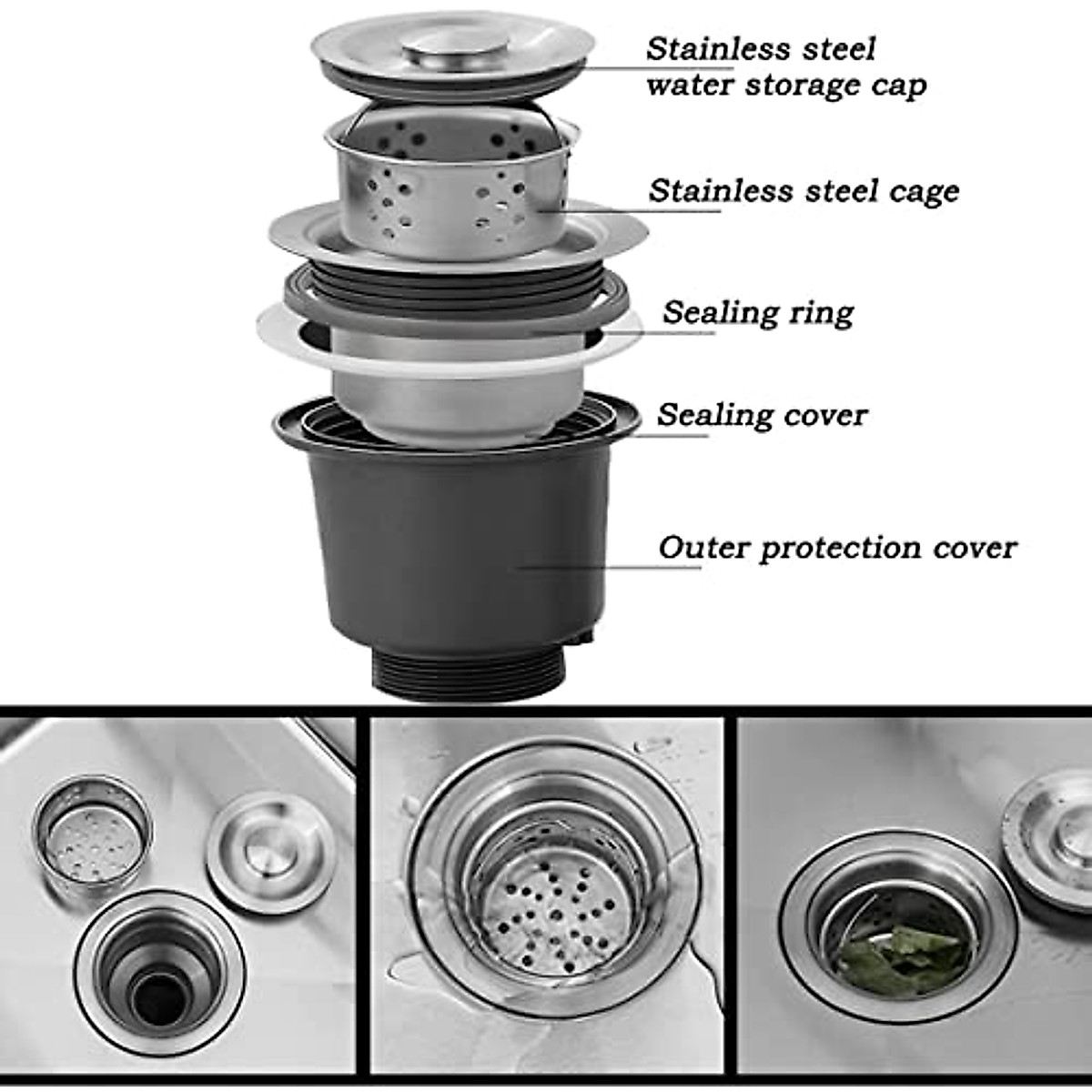 Stainless steel water storage cap

Stainless steel cage

Sealing ring

Sealing cover

Outer protection cover