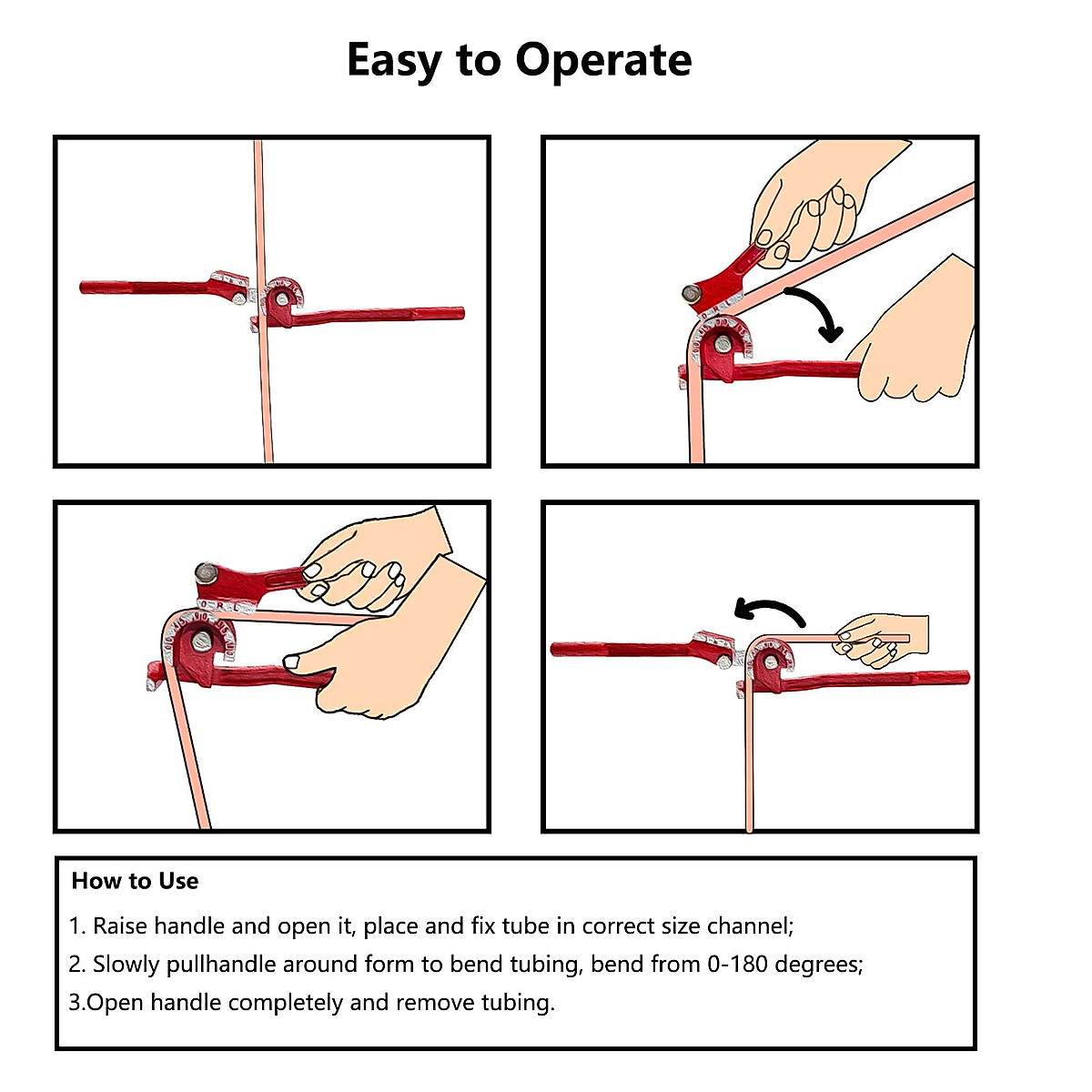 Easy to Operate

How to Use

1. Raise handle and open it, place and fix tube in correct size channel;

2. Slowly pullhandle around form to bend tubing, bend from 0-180 degrees;

3.Open handle completely and remove tubing.