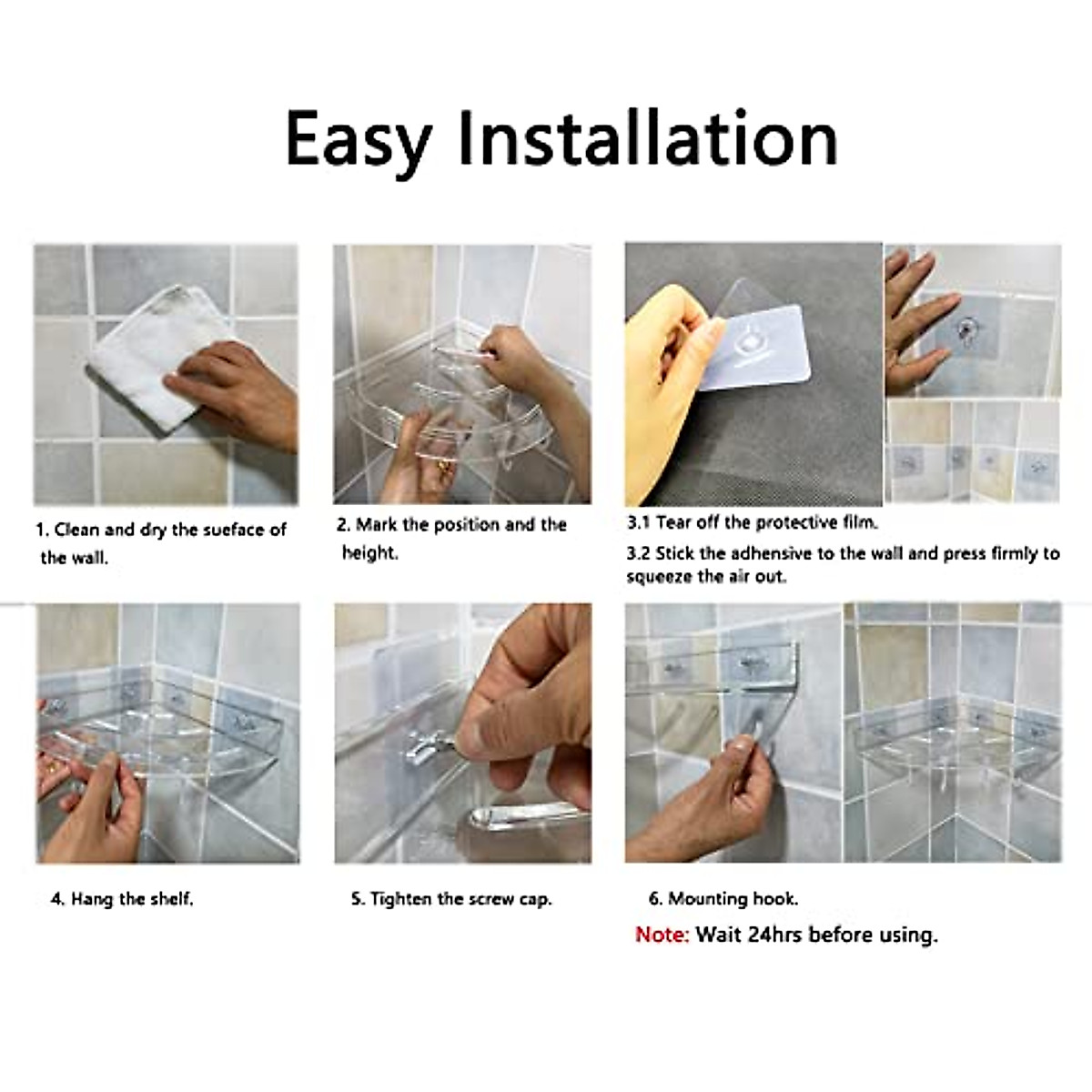 Easy Installation

1. Clean and dry the sueface of the wall.

2. Mark the position and the height.

3.1 Tear off the protective film.

3.2 Stick the adhensive to the wall and press firmly to squeeze the air out.

4. Hang the shelf.

5. Tighten the screw cap.

6. Mounting hook.

Note: Wait 24hrs before using.