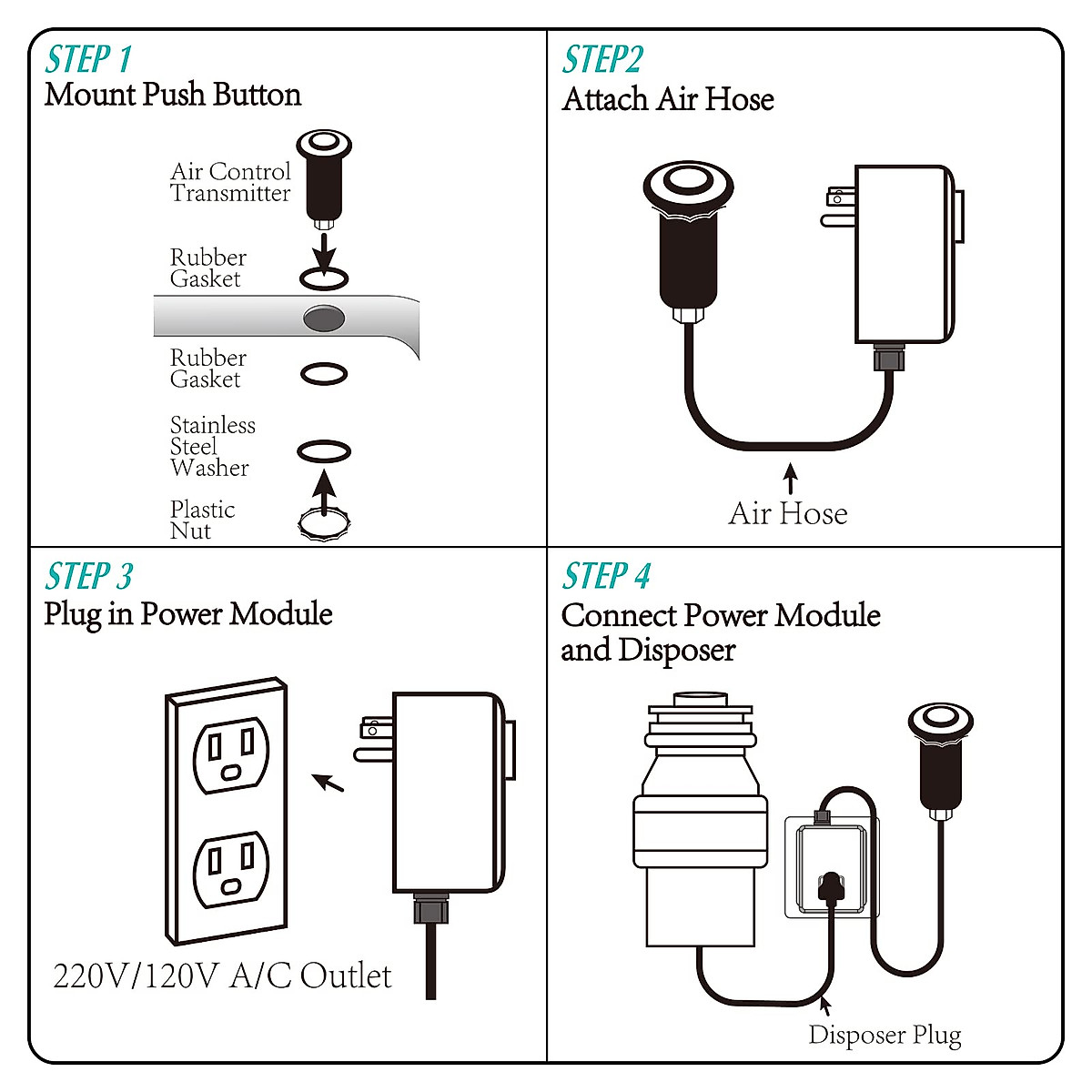 STEP 1
Mount Push Button

Air Control Transmitter

Rubber Gasket

Rubber Gasket

Stainless Steel Washer

Plastic Nut

STEP2
Attach Air Hose

Air Hose

STEP 3
Plug in Power Module

220V/120V A/C Outlet

STEP 4
Connect Power Module and Disposer

Disposer Plug