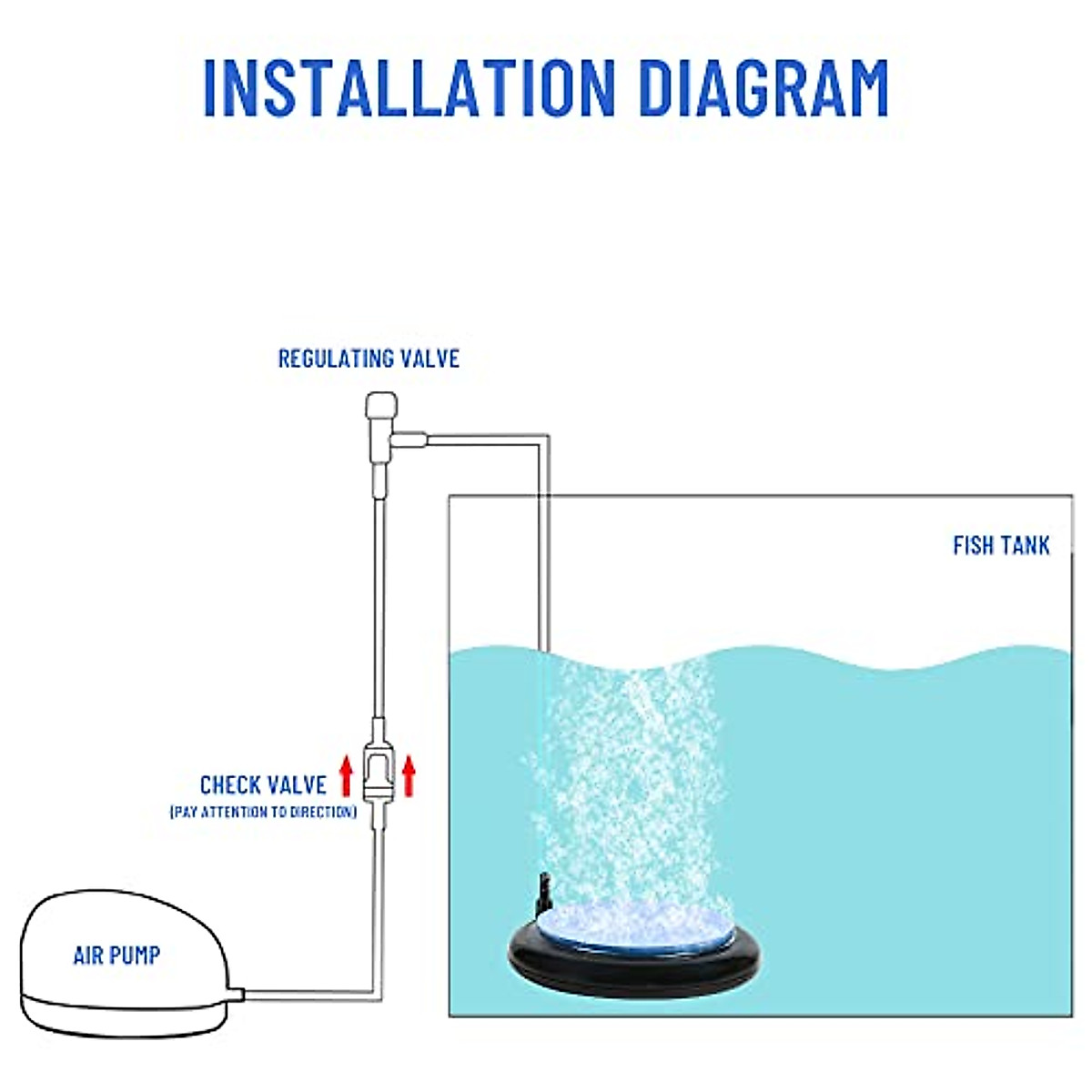 INSTALLATION DIAGRAM

REGULATING VALVE

FISH TANK

CHECK VALVE
(PAY ATTENTION TO DIRECTION)

AIR PUMP