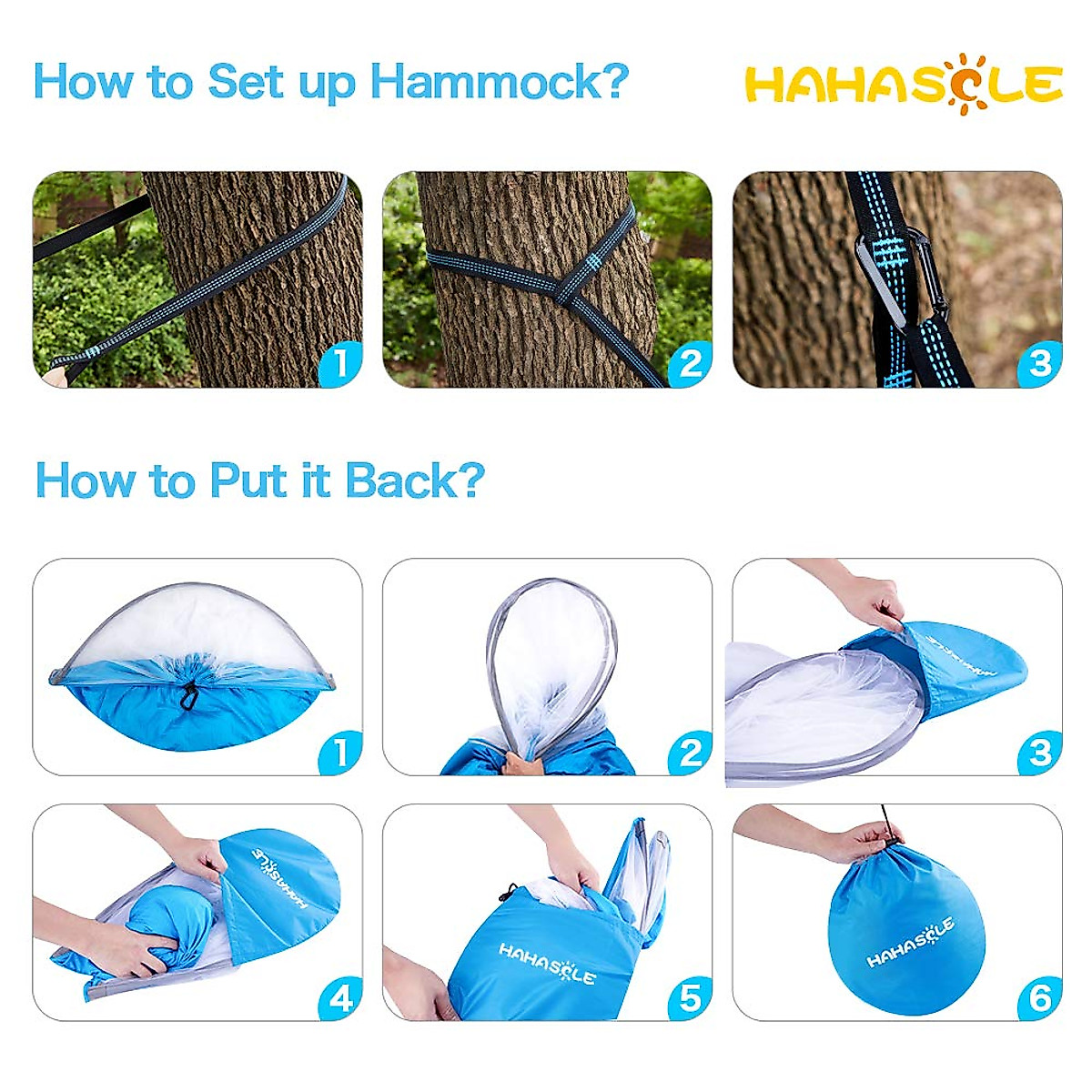 How to Set up Hammock?

HAHASOLE

1

2

3

How to Put it Back?

1

2

HAHASOLE

3

HAHASOLE

4

HAHASOLE

5

HAHASOLE

6