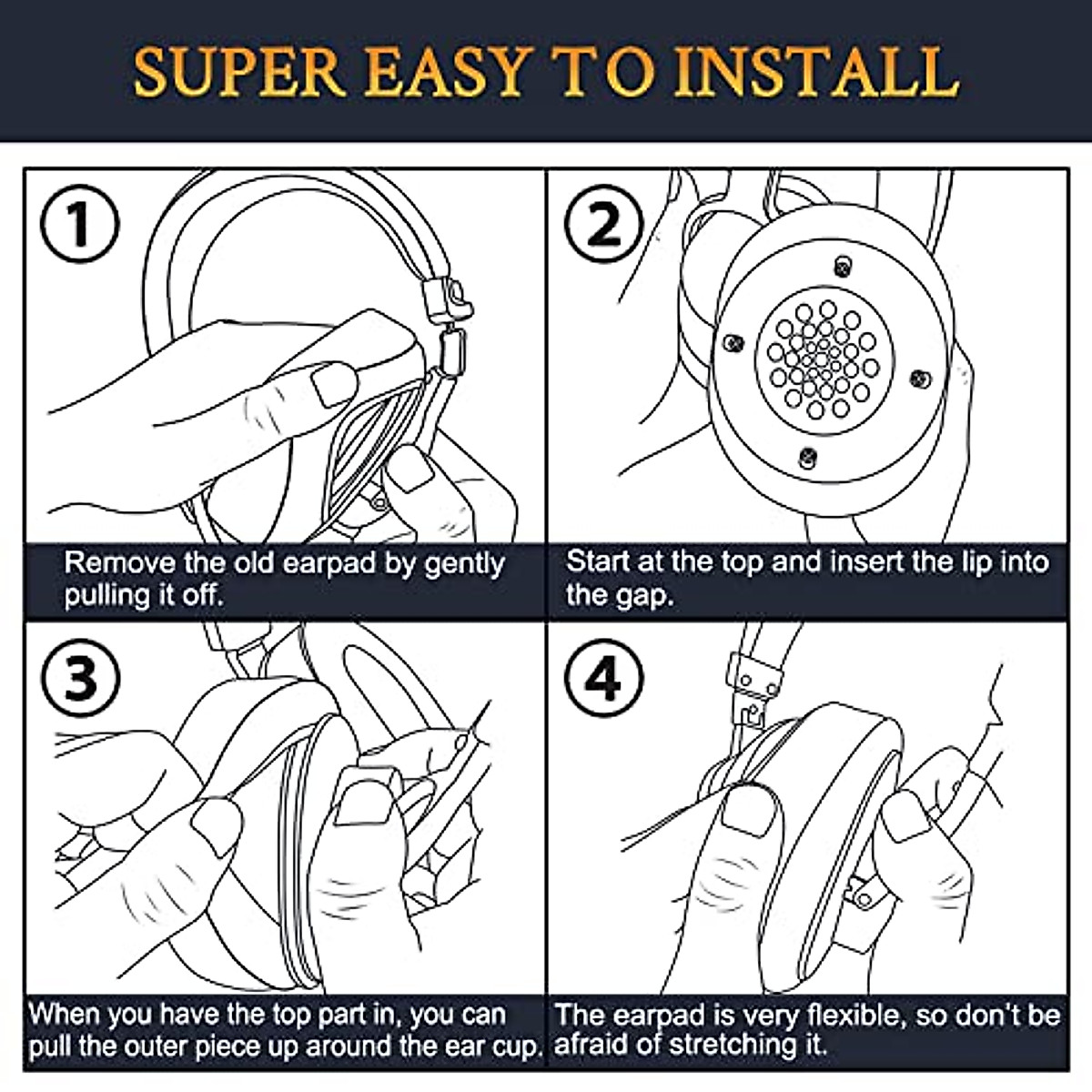 SUPER EASY TO INSTALL

①

Remove the old earpad by gently pulling it off.

②

Start at the top and insert the lip into the gap.

③

When you have the top part in, you can pull the outer piece up around the ear cup.

④

The earpad is very flexible, so don't be afraid of stretching it.