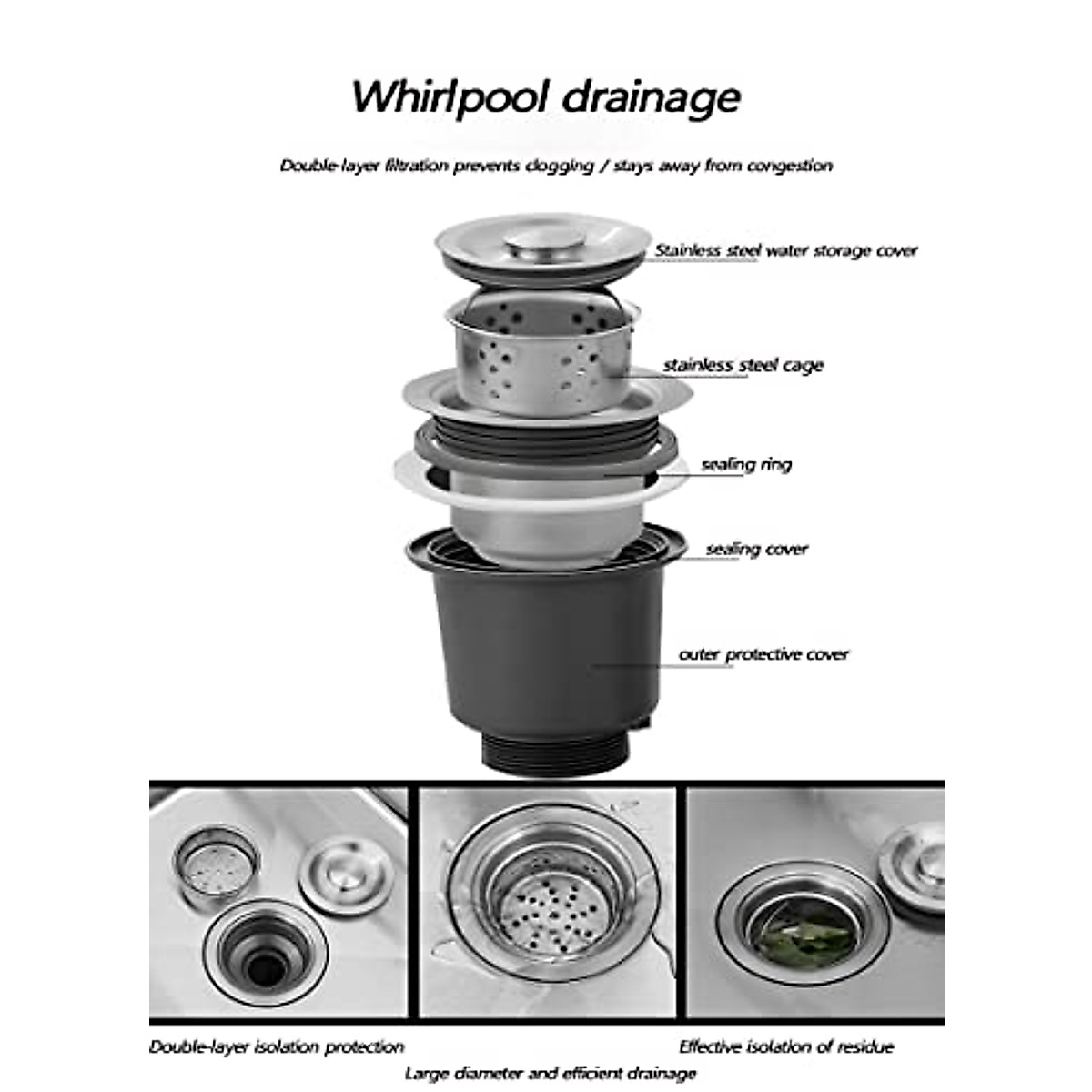 Whirlpool drainage

Double-layer filtration prevents clogging / stays away from congestion

Stainless steel water storage cover

stainless steel cage

sealing ring

sealing cover

outer protective cover

Double-layer isolation protection

Effective isolation of residue

Large diameter and efficient drainage