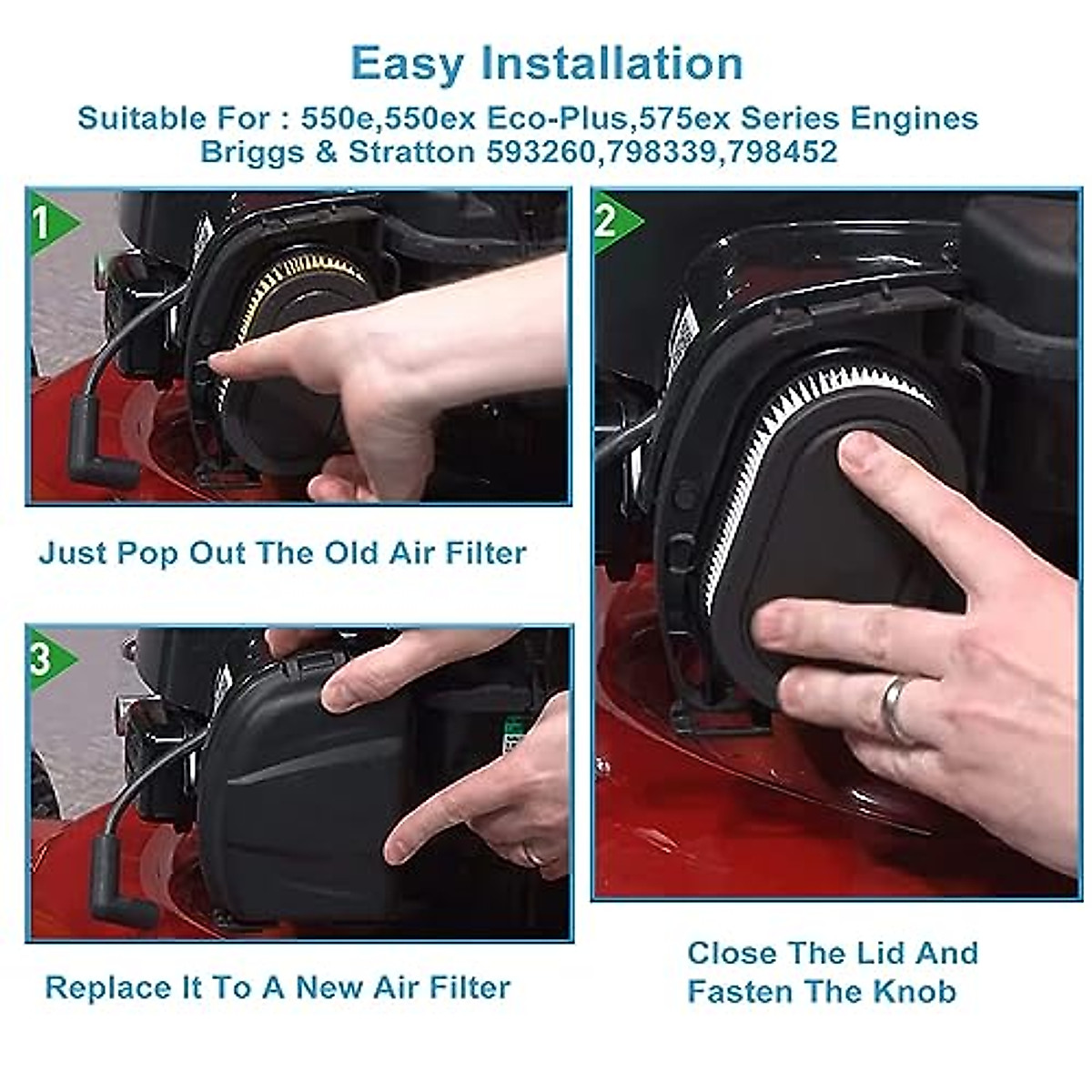 Easy Installation

Suitable For : 550e,550ex Eco-Plus,575ex Series Engines
Briggs & Stratton 593260,798339,798452

1

Just Pop Out The Old Air Filter

2

3

Replace It To A New Air Filter

Close The Lid And Fasten The Knob