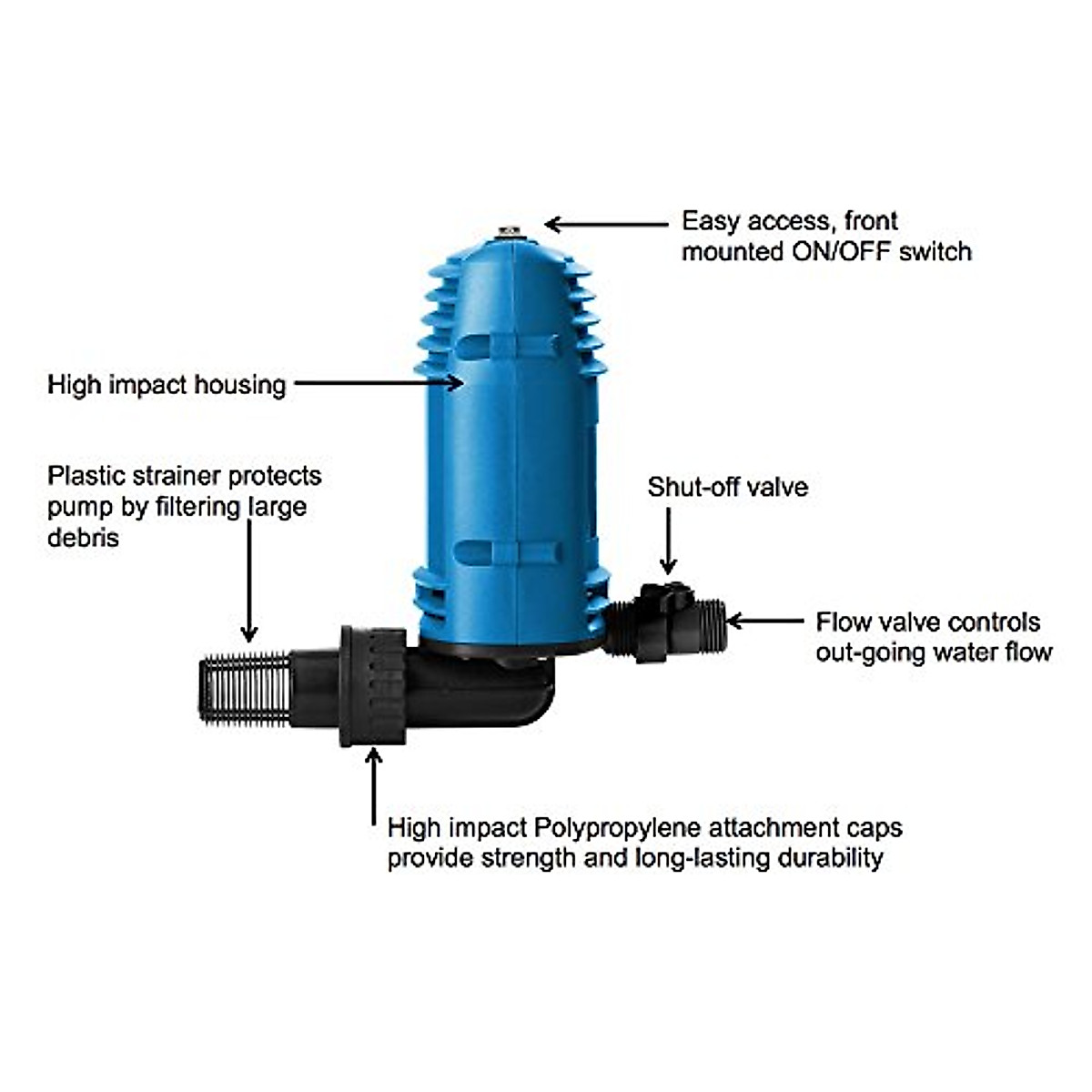 Easy access, front mounted ON/OFF switch

High impact housing

Plastic strainer protects pump by filtering large debris

Shut-off valve

Flow valve controls out-going water flow

High impact Polypropylene attachment caps provide strength and long-lasting durability