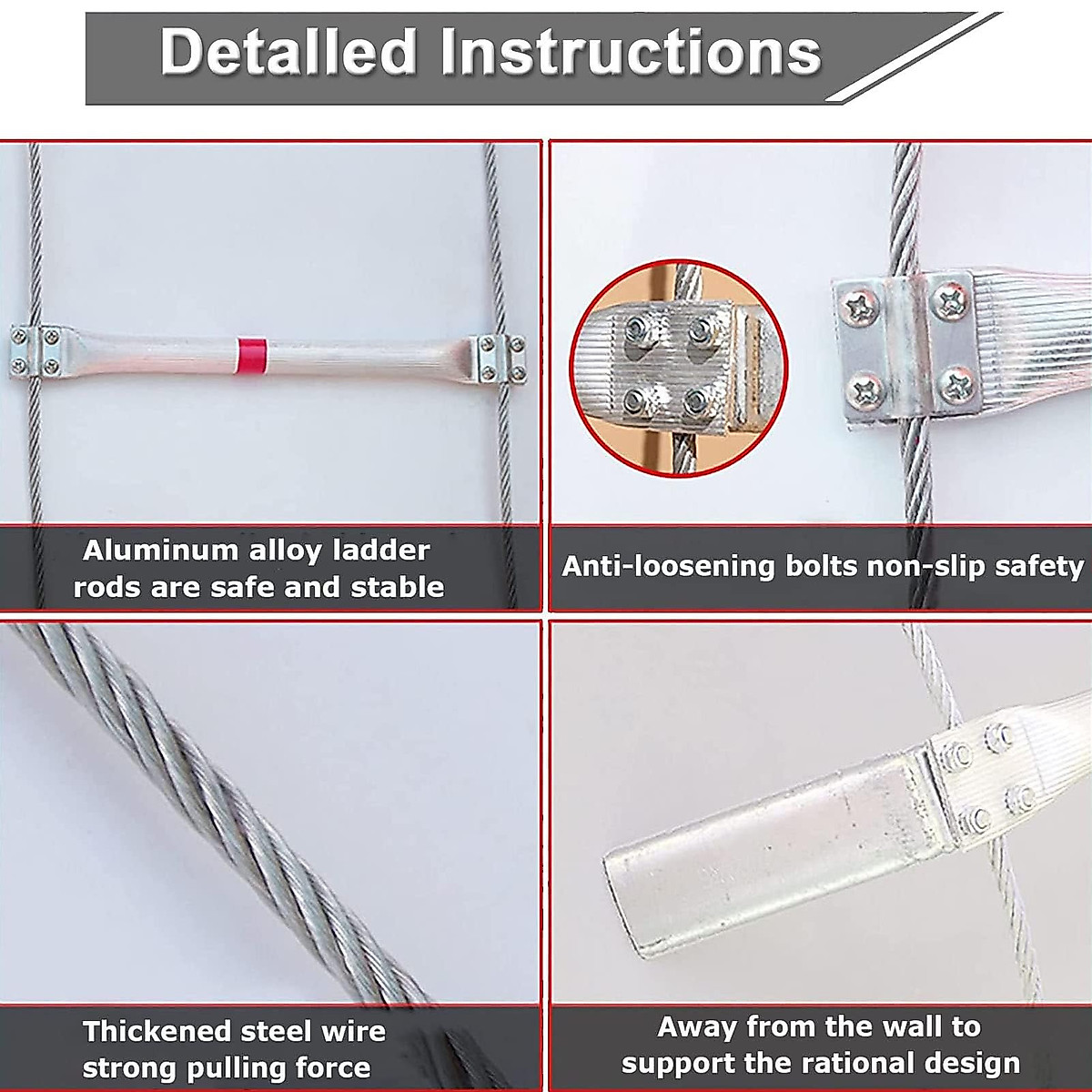 Detalled Instructions

Aluminum alloy ladder rods are safe and stable

Anti-loosening bolts non-slip safety

Thickened steel wire strong pulling force

Away from the wall to support the rational design