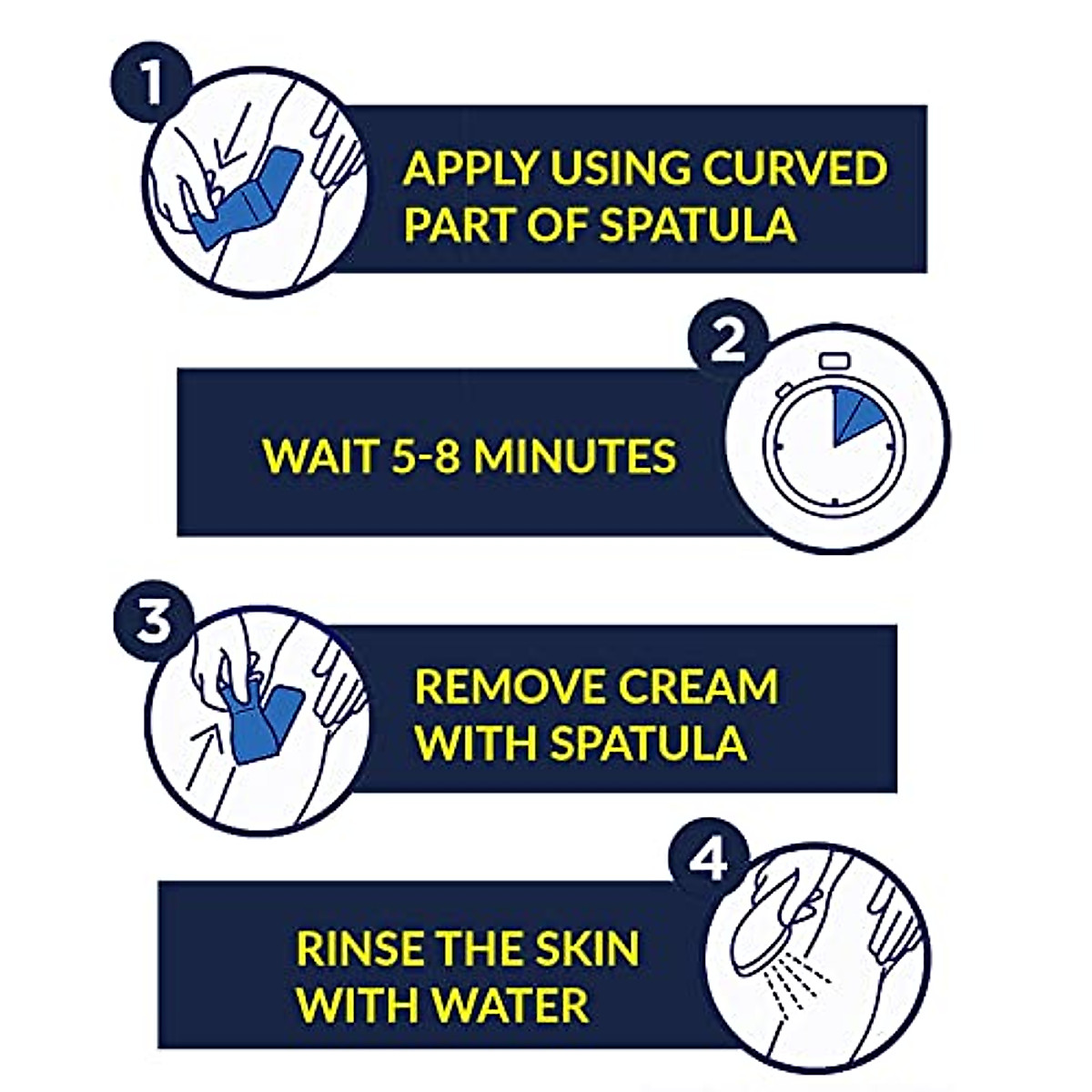 1

APPLY USING CURVED PART OF SPATULA

2

WAIT 5-8 MINUTES

3

REMOVE CREAM WITH SPATULA

4

RINSE THE SKIN WITH WATER