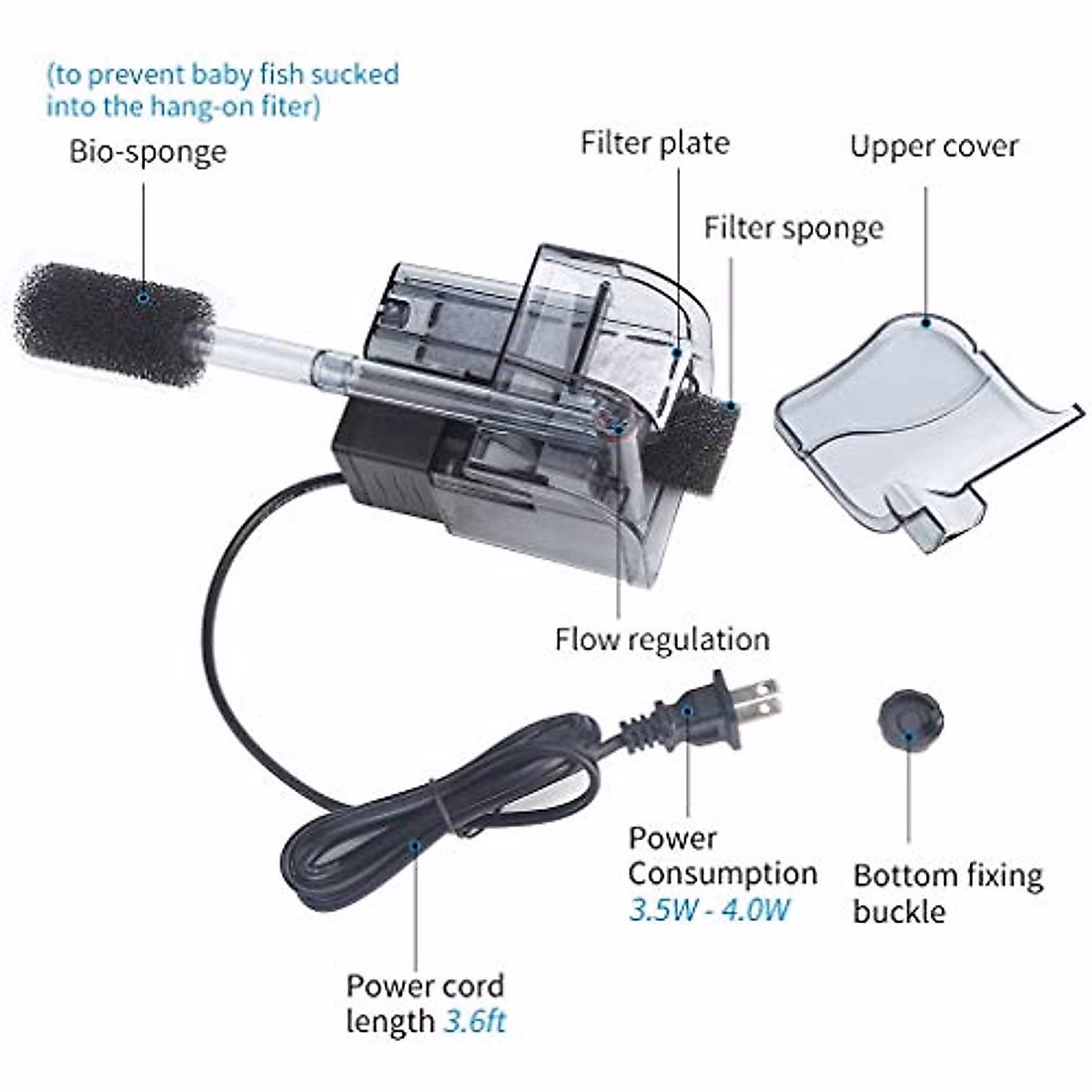 (to prevent baby fish sucked into the hang-on fiter)

Bio-sponge

Filter plate

Upper cover

Filter sponge

Flow regulation

Power Consumption 3.5W - 4.0W

Bottom fixing buckle

Power cord length 3.6ft