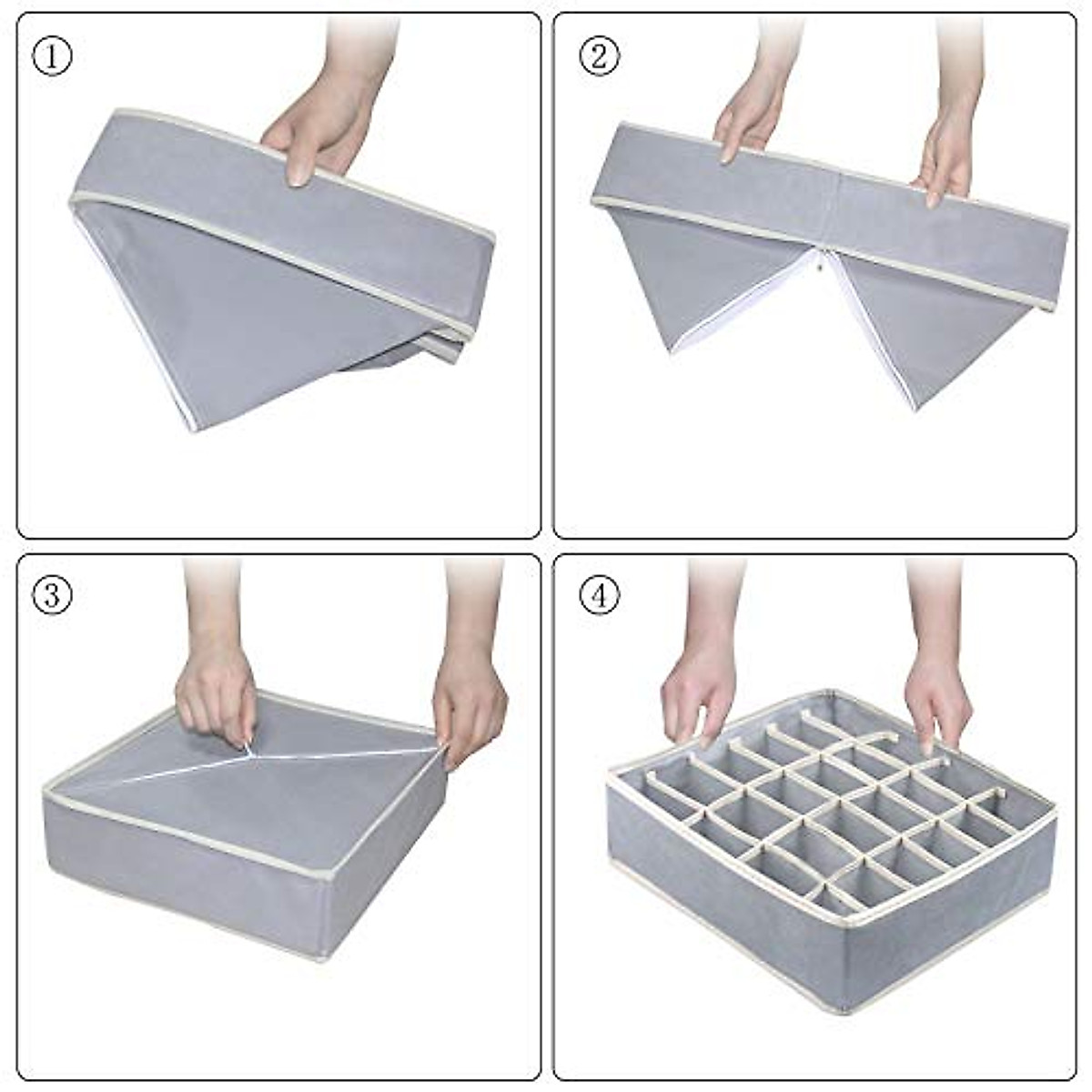 ①

②

③

④