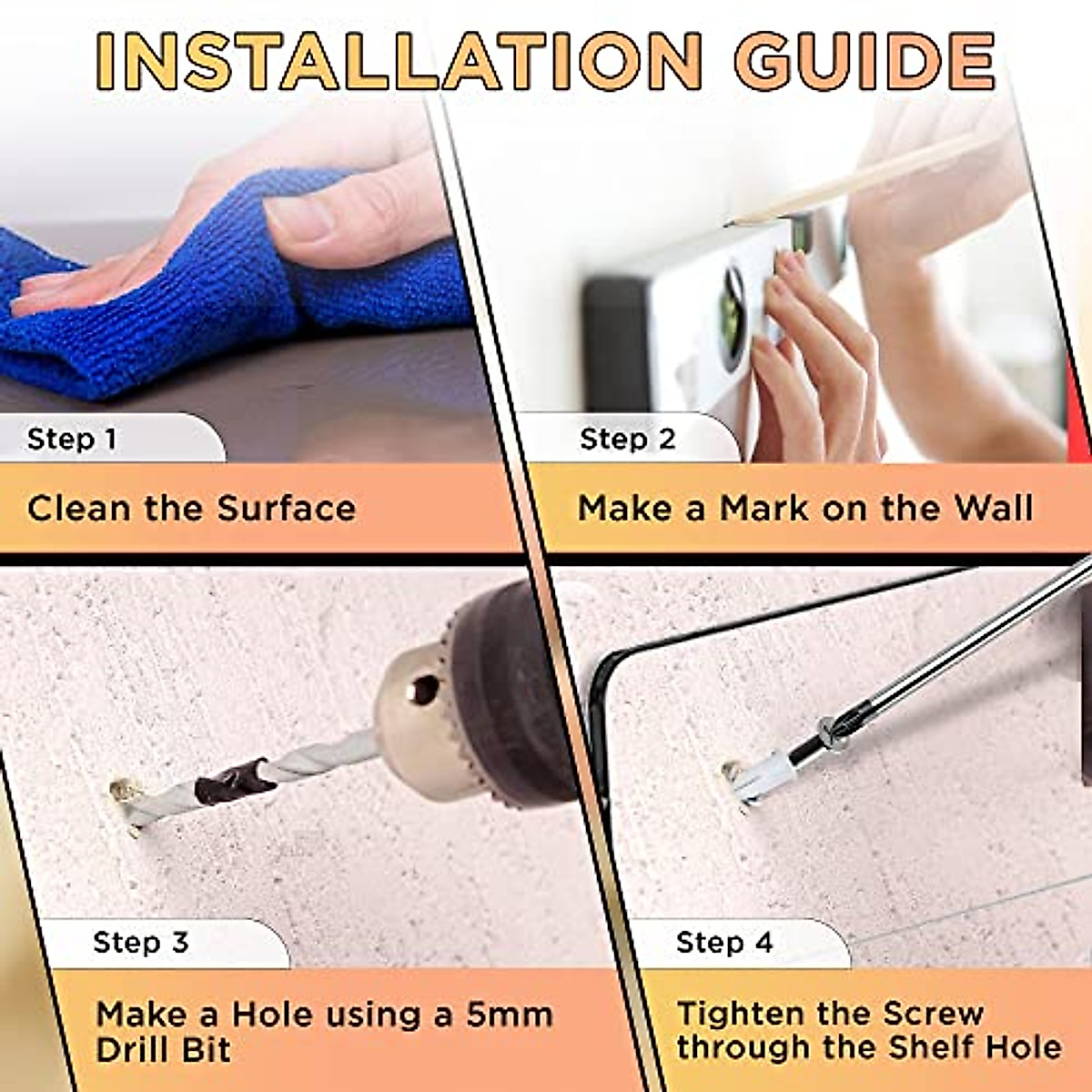 INSTALLATION GUIDE

Step 1

Clean the Surface

Step 2

Make a Mark on the Wall

Step 3

Make a Hole using a 5mm Drill Bit

Step 4

Tighten the Screw through the Shelf Hole