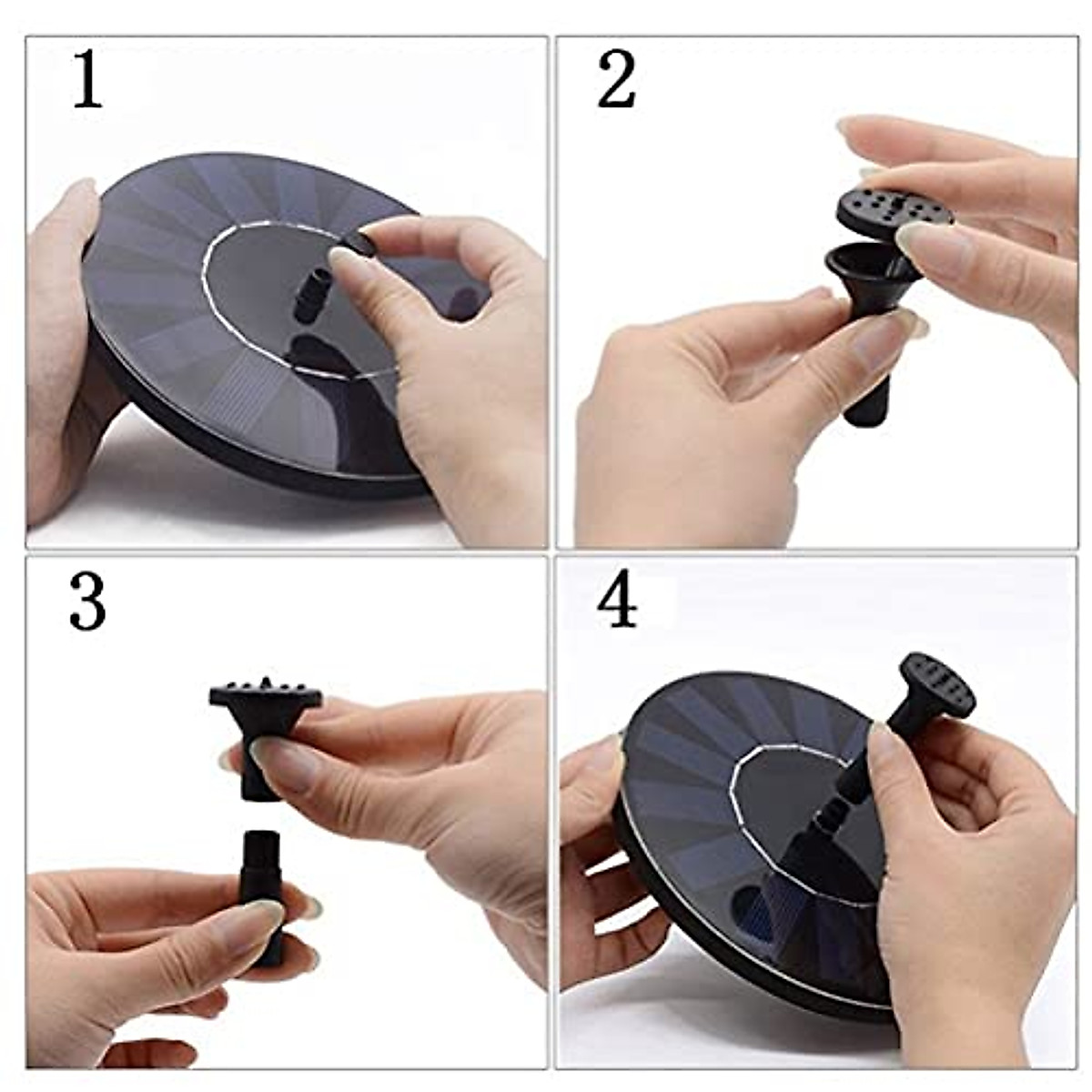 1

2

3

4