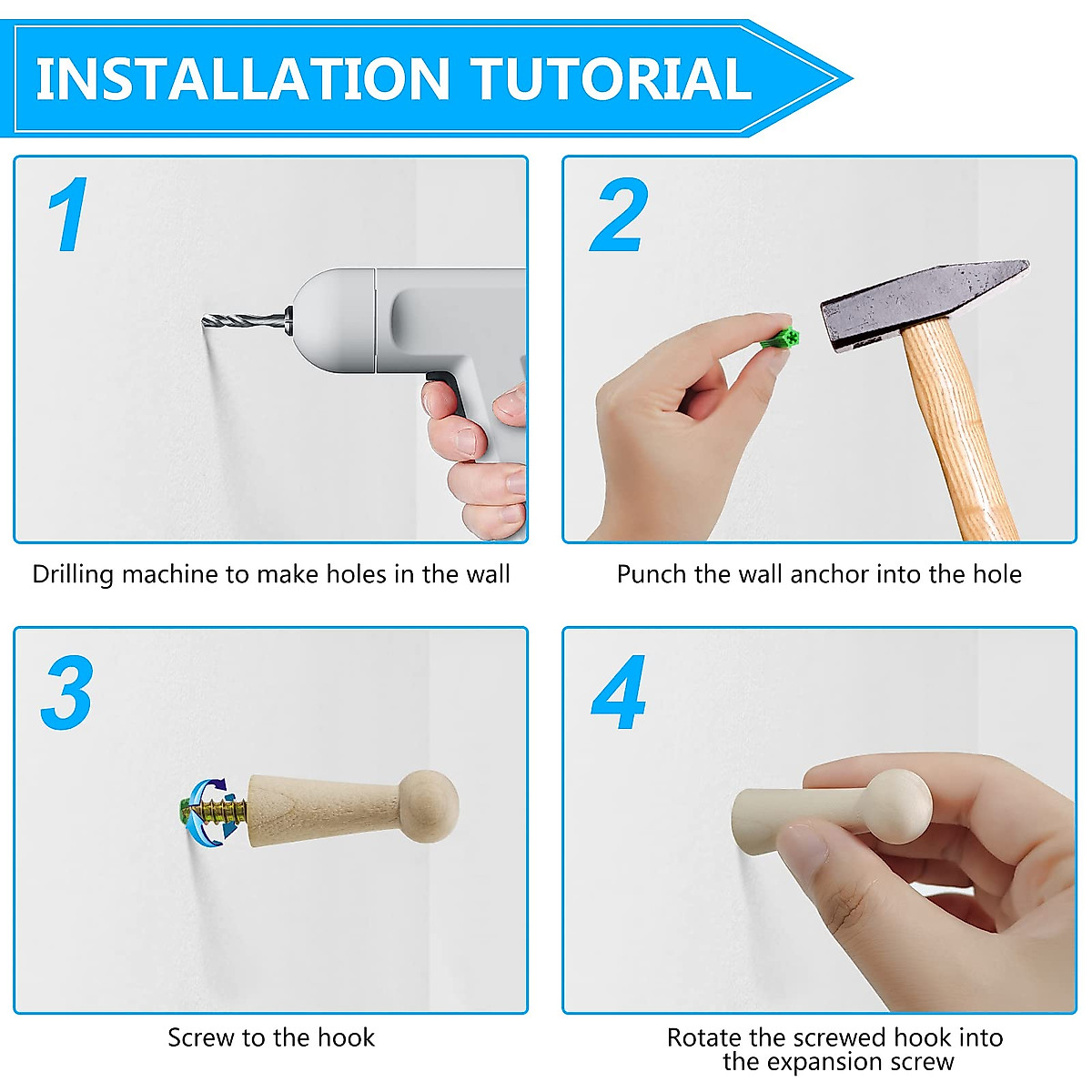 INSTALLATION TUTORIAL

1

Drilling machine to make holes in the wall

2

Punch the wall anchor into the hole

3

Screw to the hook

4

Rotate the screwed hook into the expansion screw