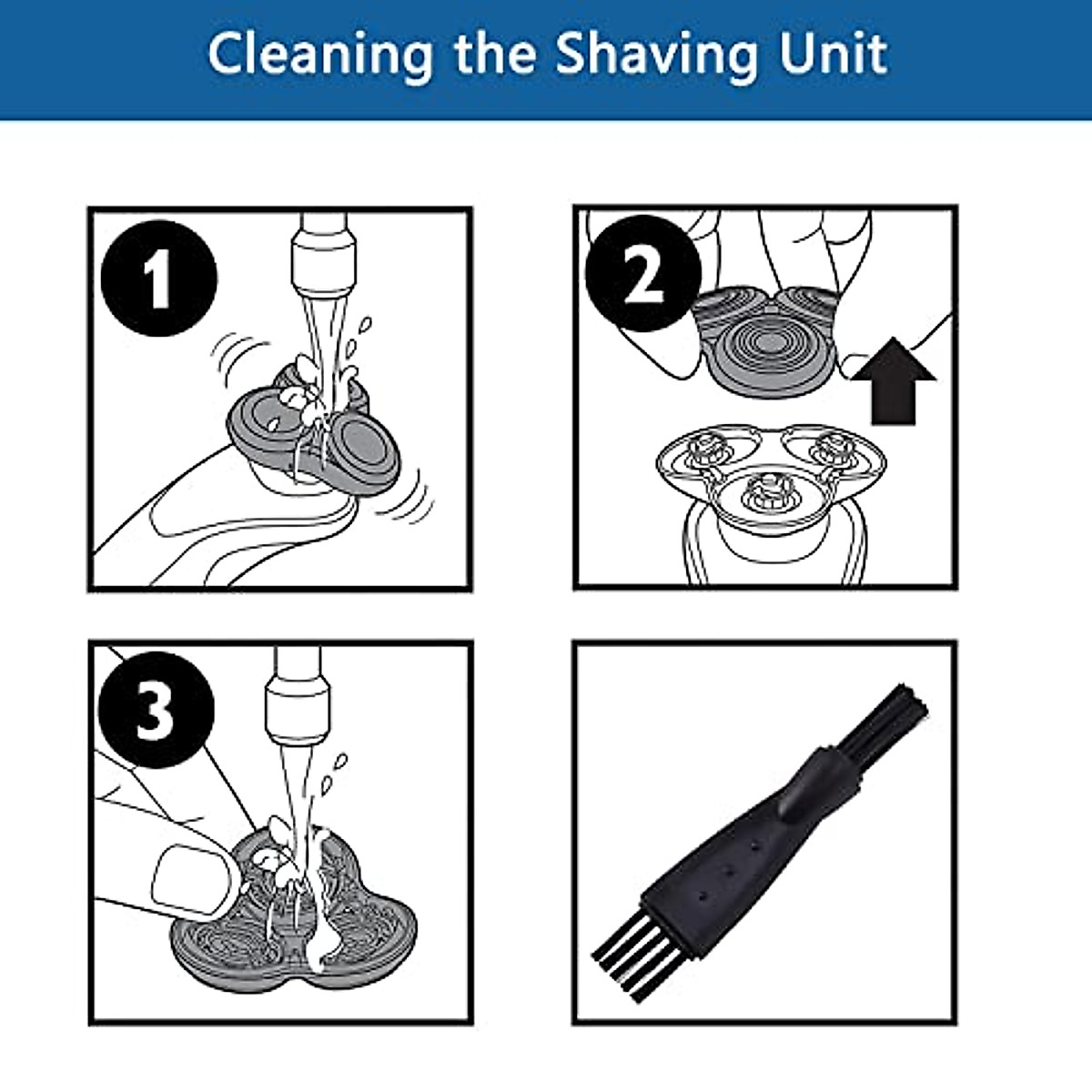 Cleaning the Shaving Unit

1

2

3