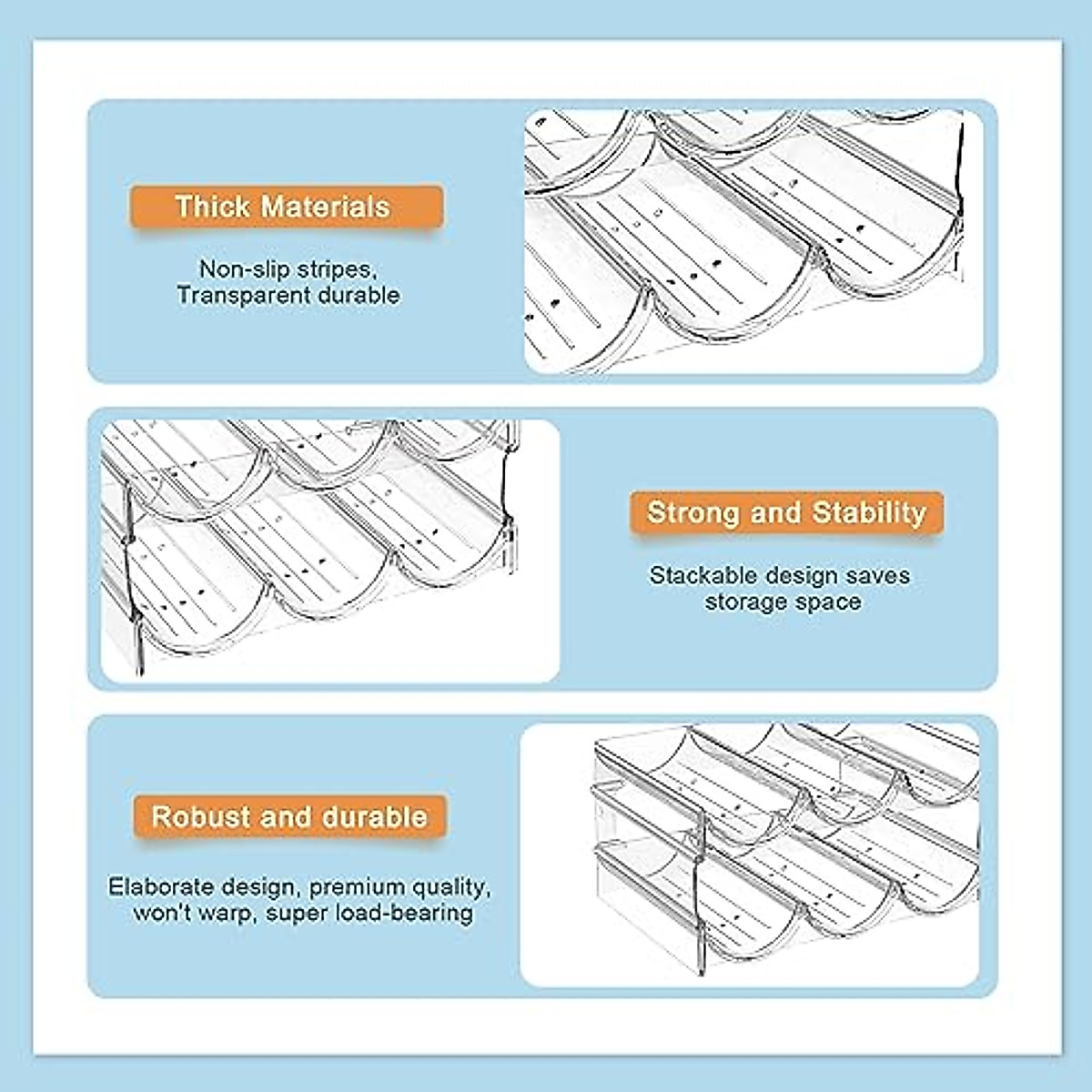 Thick Materials

Non-slip stripes, Transparent durable

Strong and Stability

Stackable design saves storage space

Robust and durable

Elaborate design, premium quality, won't warp, super load-bearing