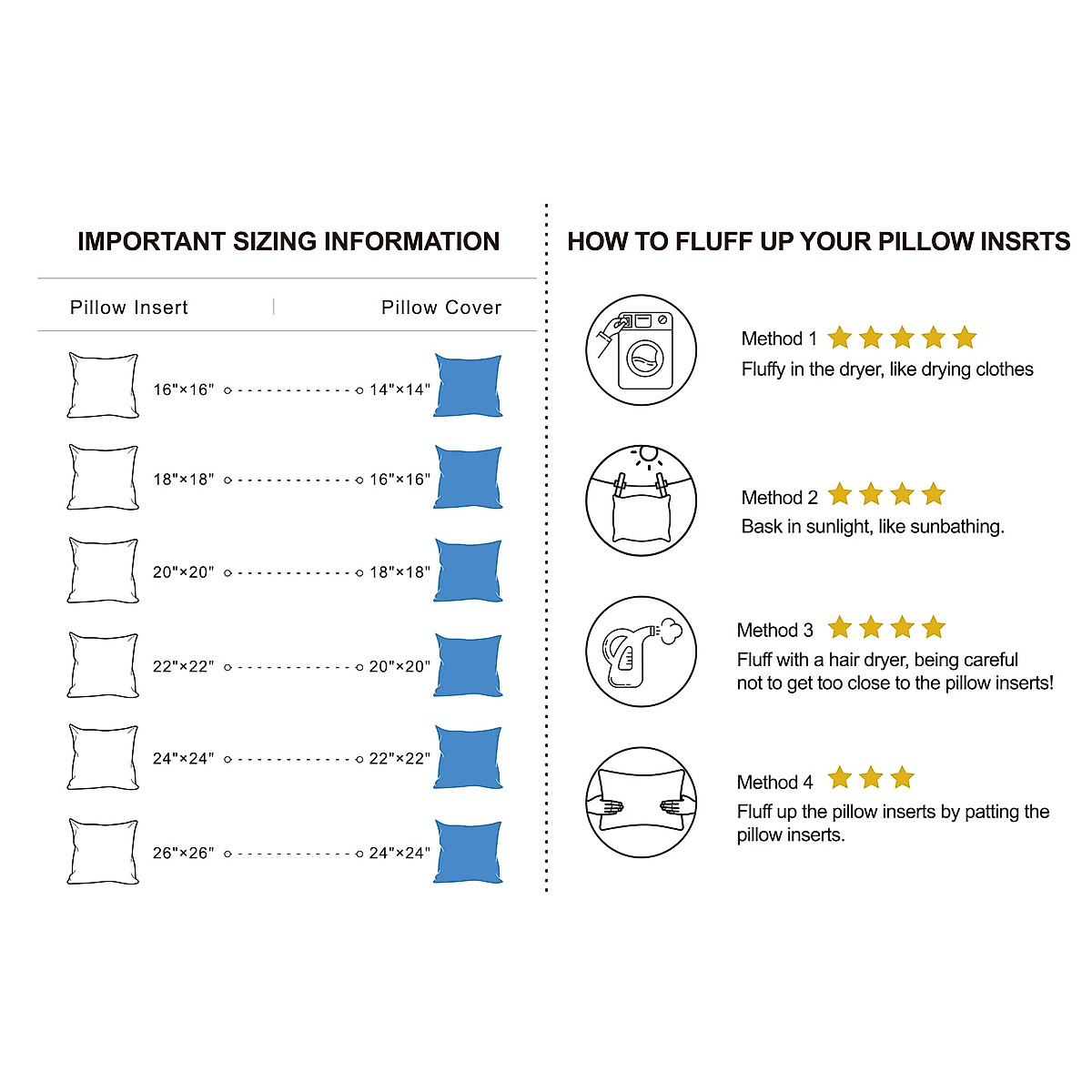 IMPORTANT SIZING INFORMATION

| Pillow Insert | Pillow Cover |
|---|---|
| 16"×16" | 14"×14" |
| 18"×18" | 16"×16" |
| 20"×20" | 18"×18" |
| 22"×22" | 20"×20" |
| 24"×24" | 22"×22" |
| 26"×26" | 24"×24" |

HOW TO FLUFF UP YOUR PILLOW INSRTS

Method 1
Fluffy in the dryer, like drying clothes

Method 2
Bask in sunlight, like sunbathing.

Method 3
Fluff with a hair dryer, being careful not to get too close to the pillow inserts!

Method 4
Fluff up the pillow inserts by patting the pillow inserts.