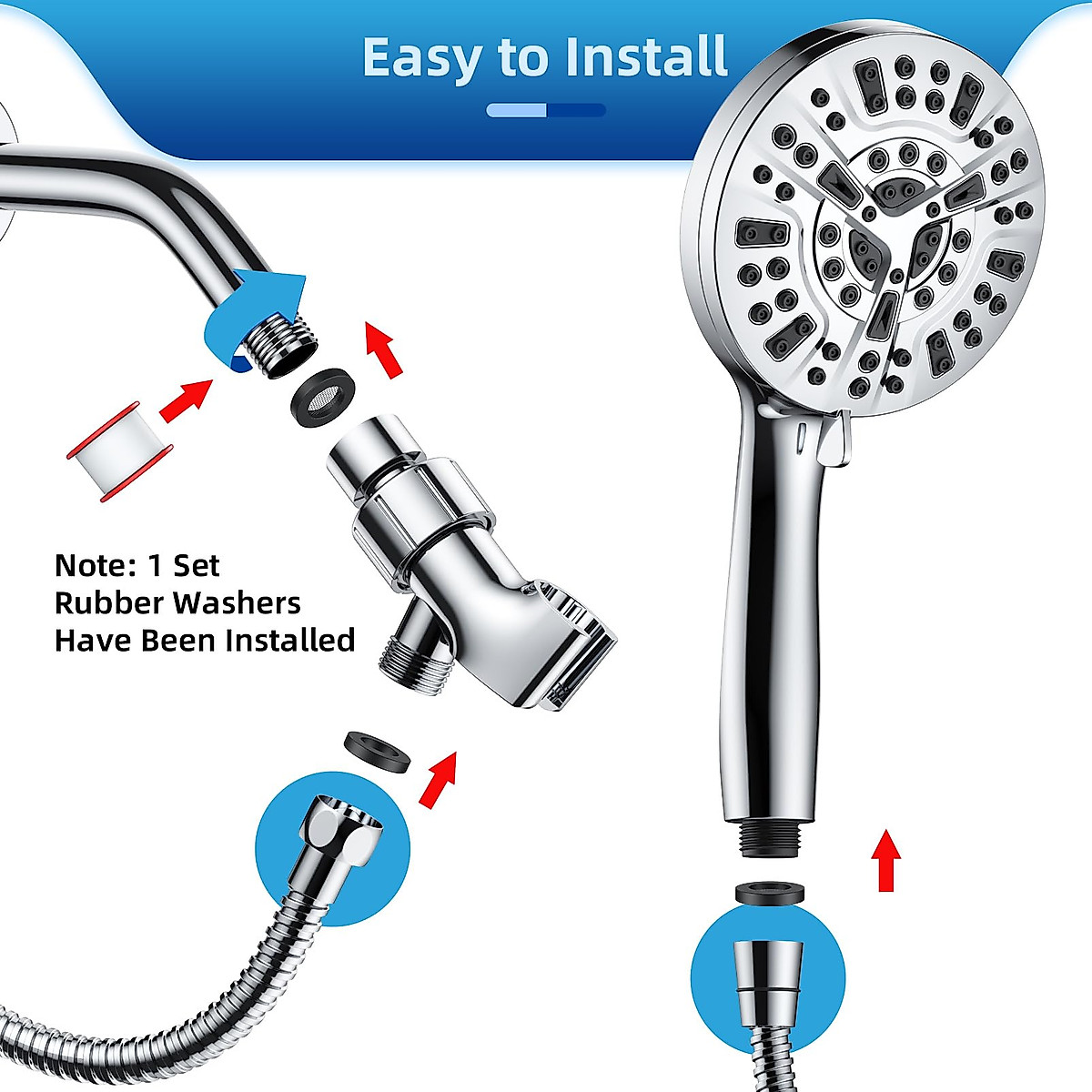 Easy to Install

Note: 1 Set Rubber Washers Have Been Installed