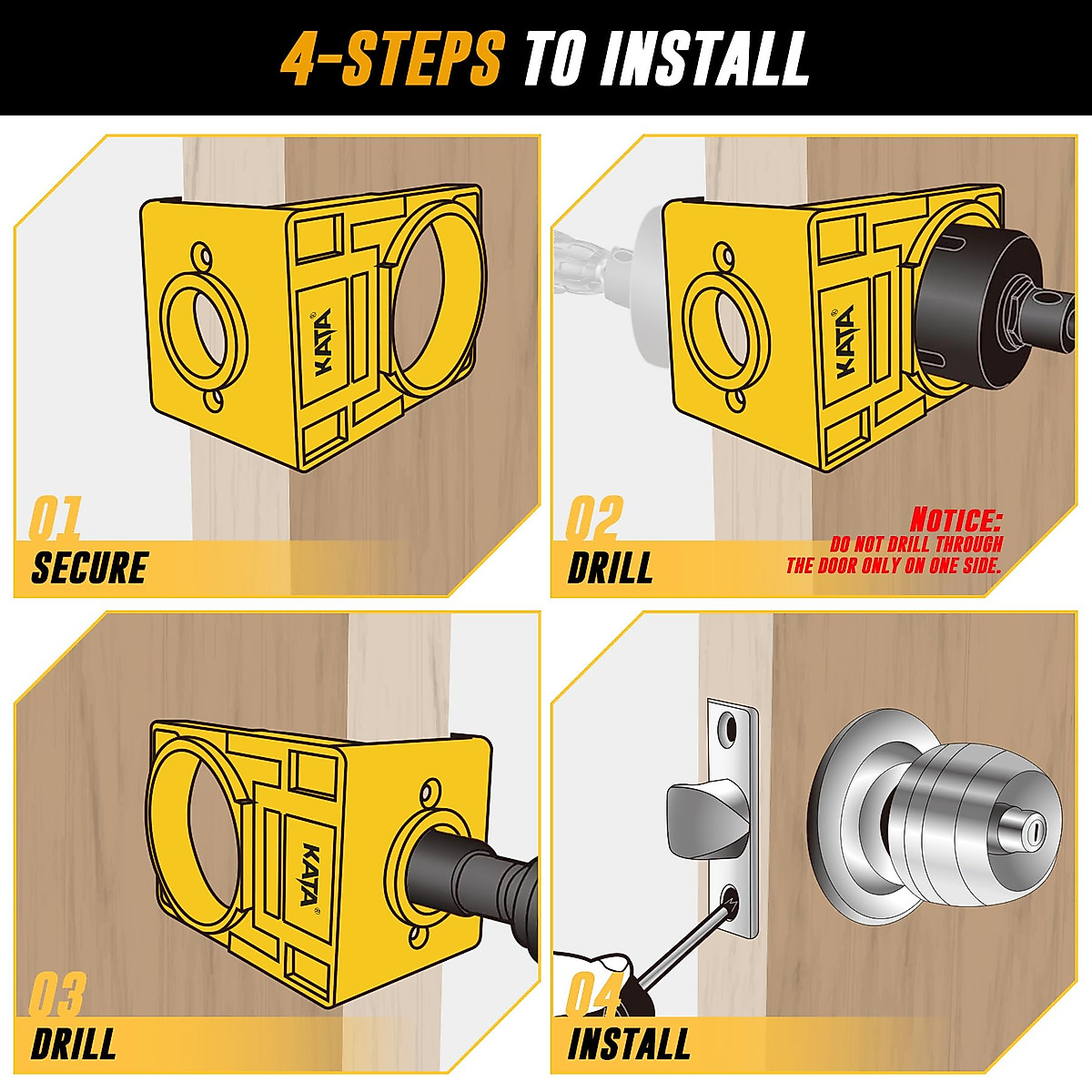 4-STEPS TO INSTALL

KATA®

01
SECURE

KATA®

02
DRILL

NOTICE:
DO NOT DRILL THROUGH
THE DOOR ONLY ON ONE SIDE.

KATA®

03
DRILL

04
INSTALL