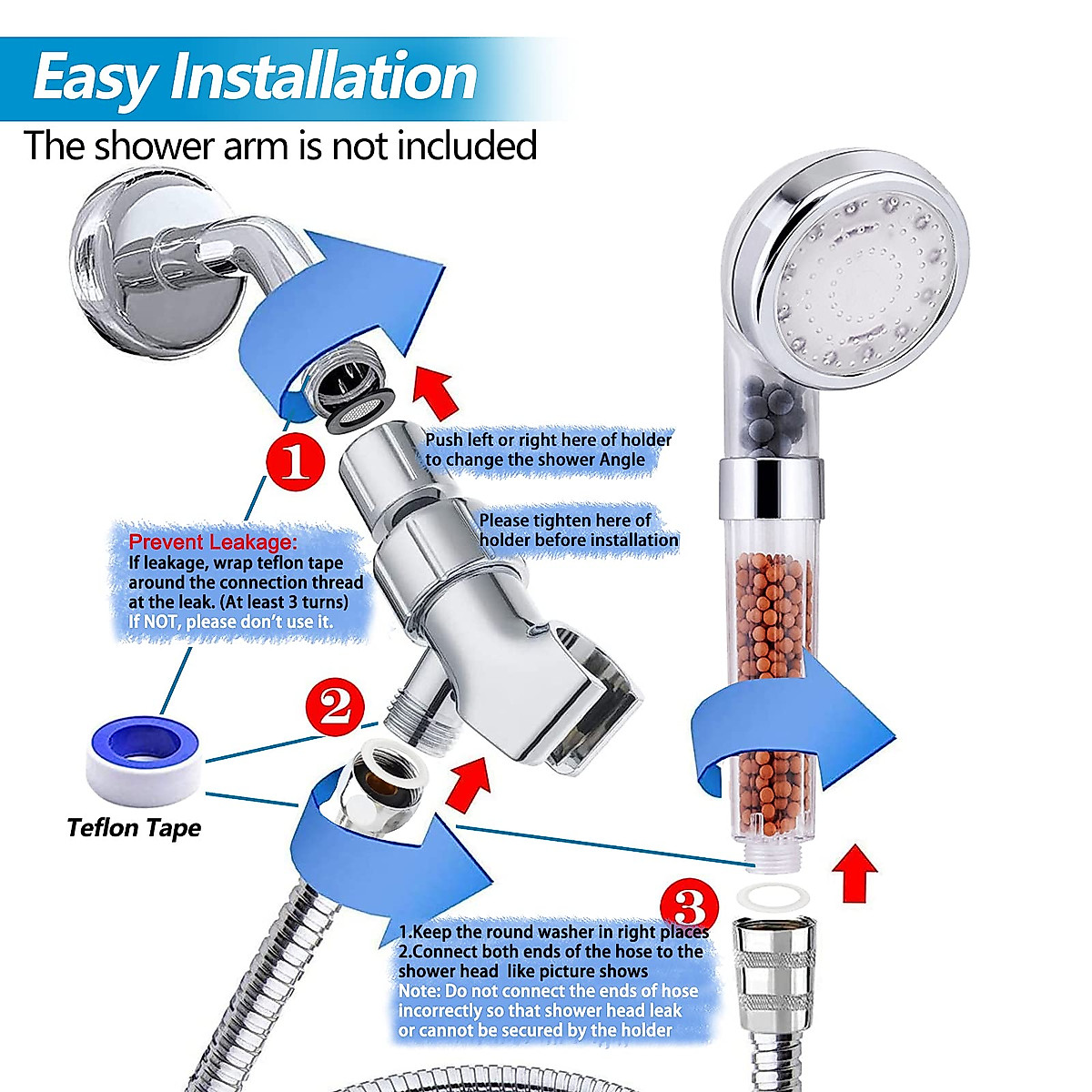 Easy Installation
The shower arm is not included

1

Push left or right here of holder to change the shower Angle

Please tighten here of holder before installation

Prevent Leakage:
If leakage, wrap teflon tape around the connection thread at the leak. (At least 3 turns)
If NOT, please don't use it.

2

Teflon Tape

3

1.Keep the round washer in right places
2.Connect both ends of the hose to the shower head like picture shows
Note: Do not connect the ends of hose incorrectly so that shower head leak or cannot be secured by the holder