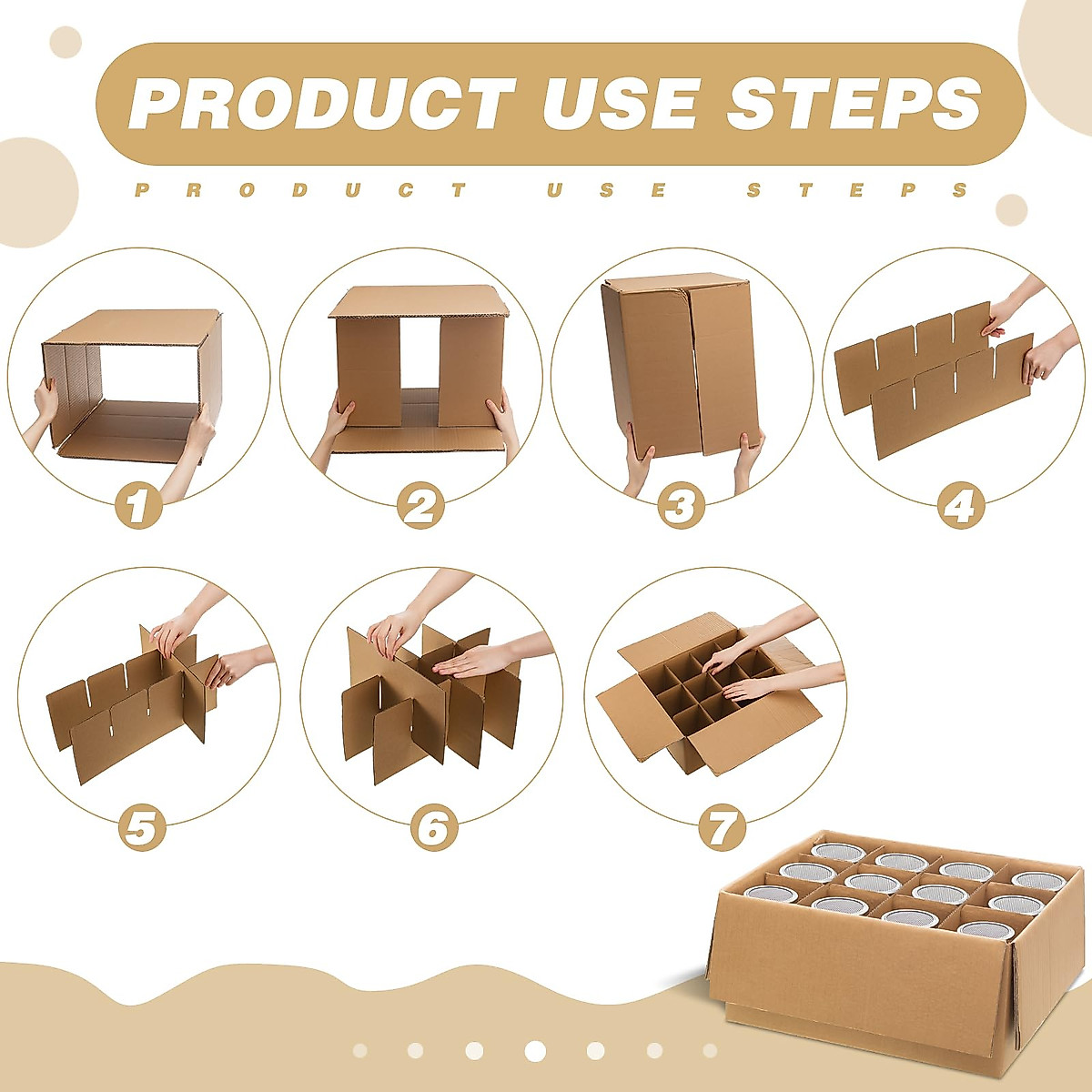 PRODUCT USE STEPS

PRODUCT USE STEPS

1

2

3

4

5

6

7