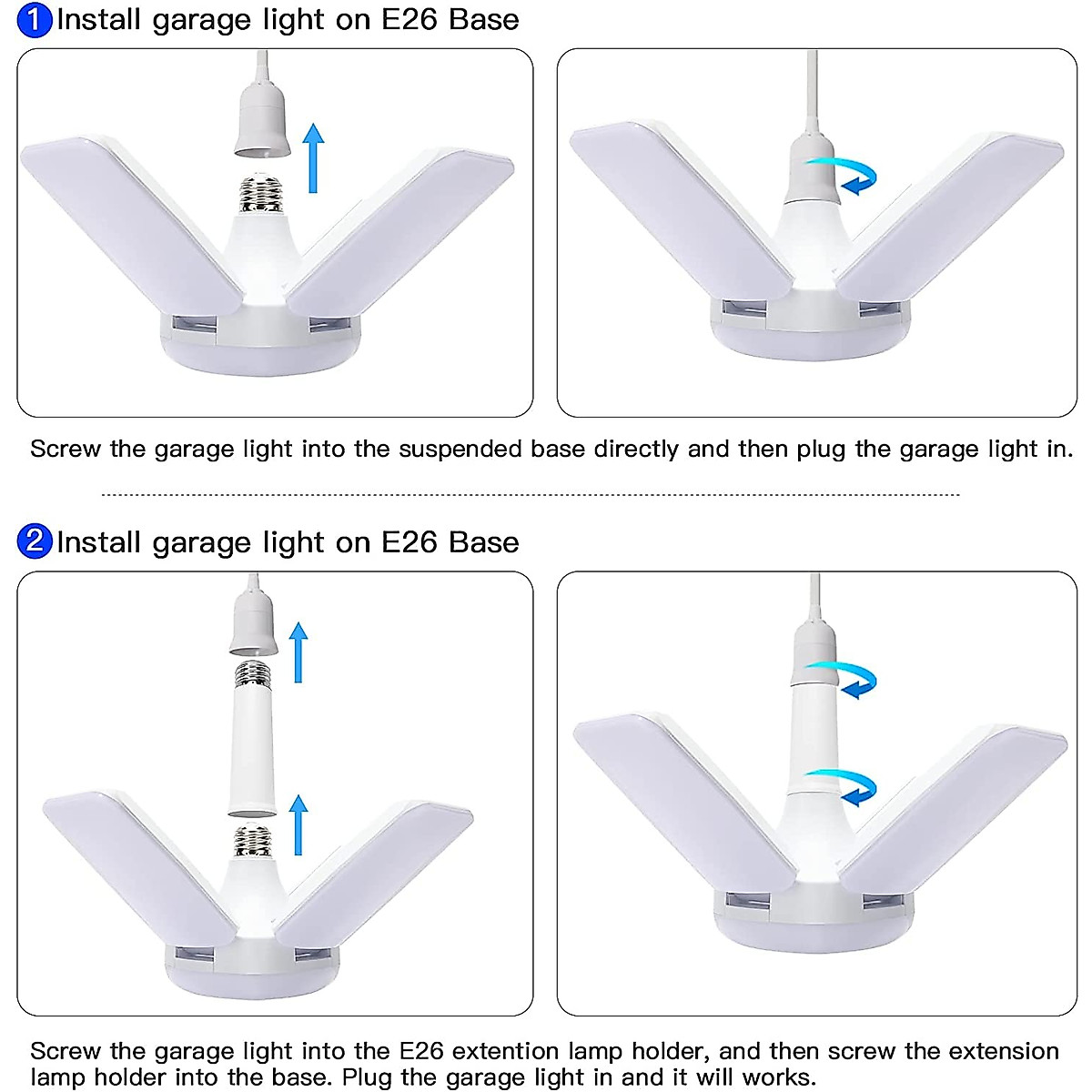 1 Install garage light on E26 Base

Screw the garage light into the suspended base directly and then plug the garage light in.

2 Install garage light on E26 Base

Screw the garage light into the E26 extention lamp holder, and then screw the extension lamp holder into the base. Plug the garage light in and it will works.