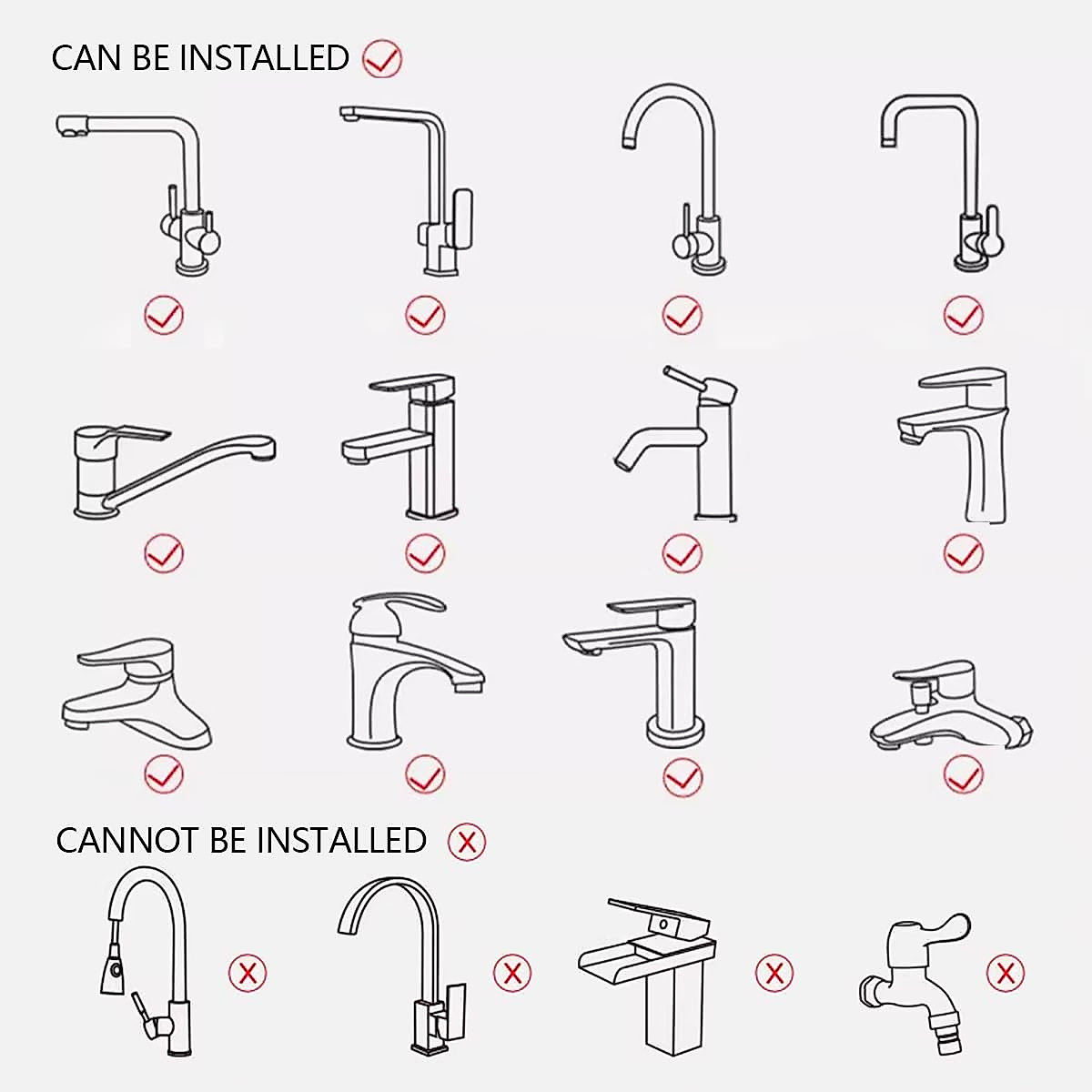 CAN BE INSTALLED

CANNOT BE INSTALLED