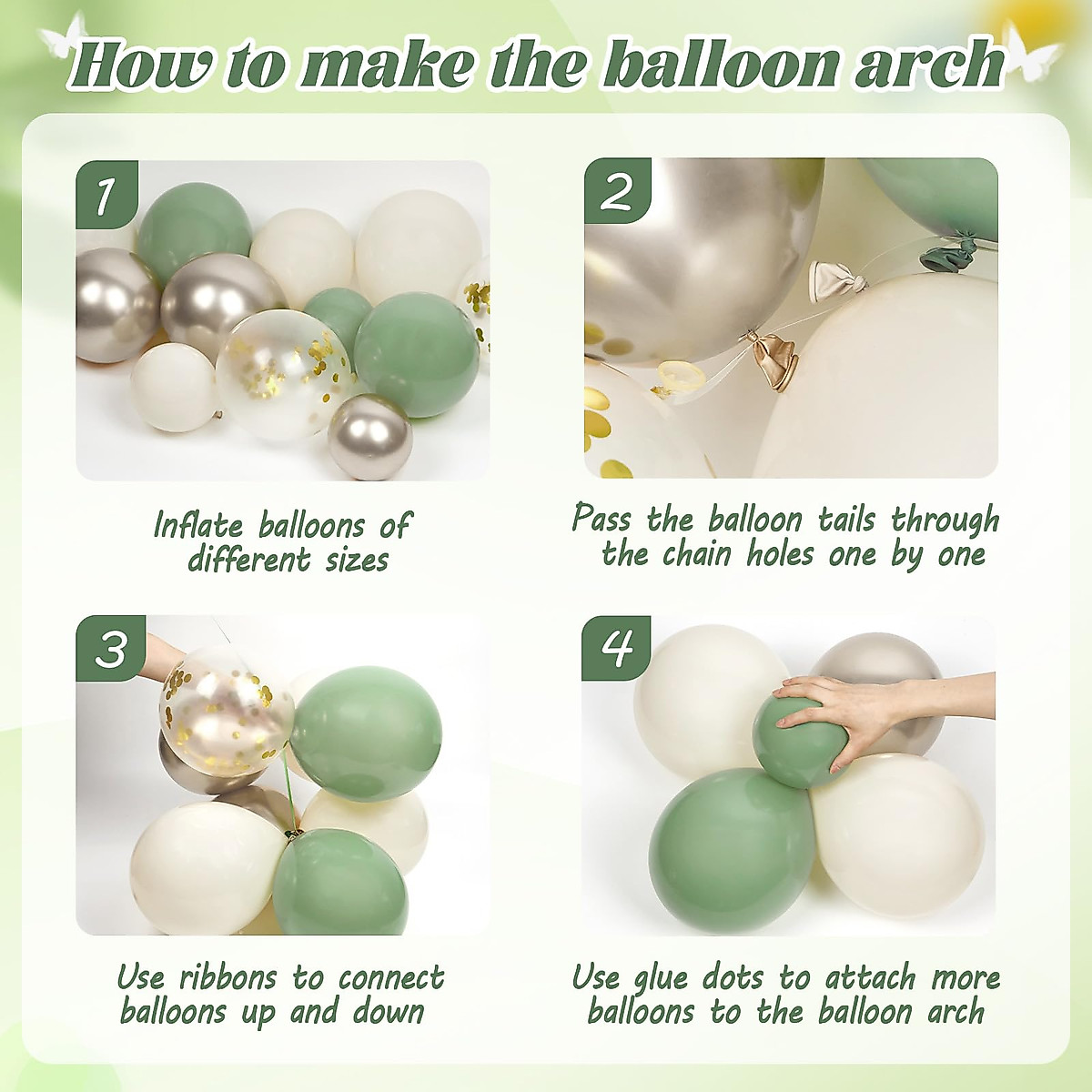 How to make the balloon arch

1

Inflate balloons of different sizes

2

Pass the balloon tails through the chain holes one by one

3

Use ribbons to connect balloons up and down

4

Use glue dots to attach more balloons to the balloon arch