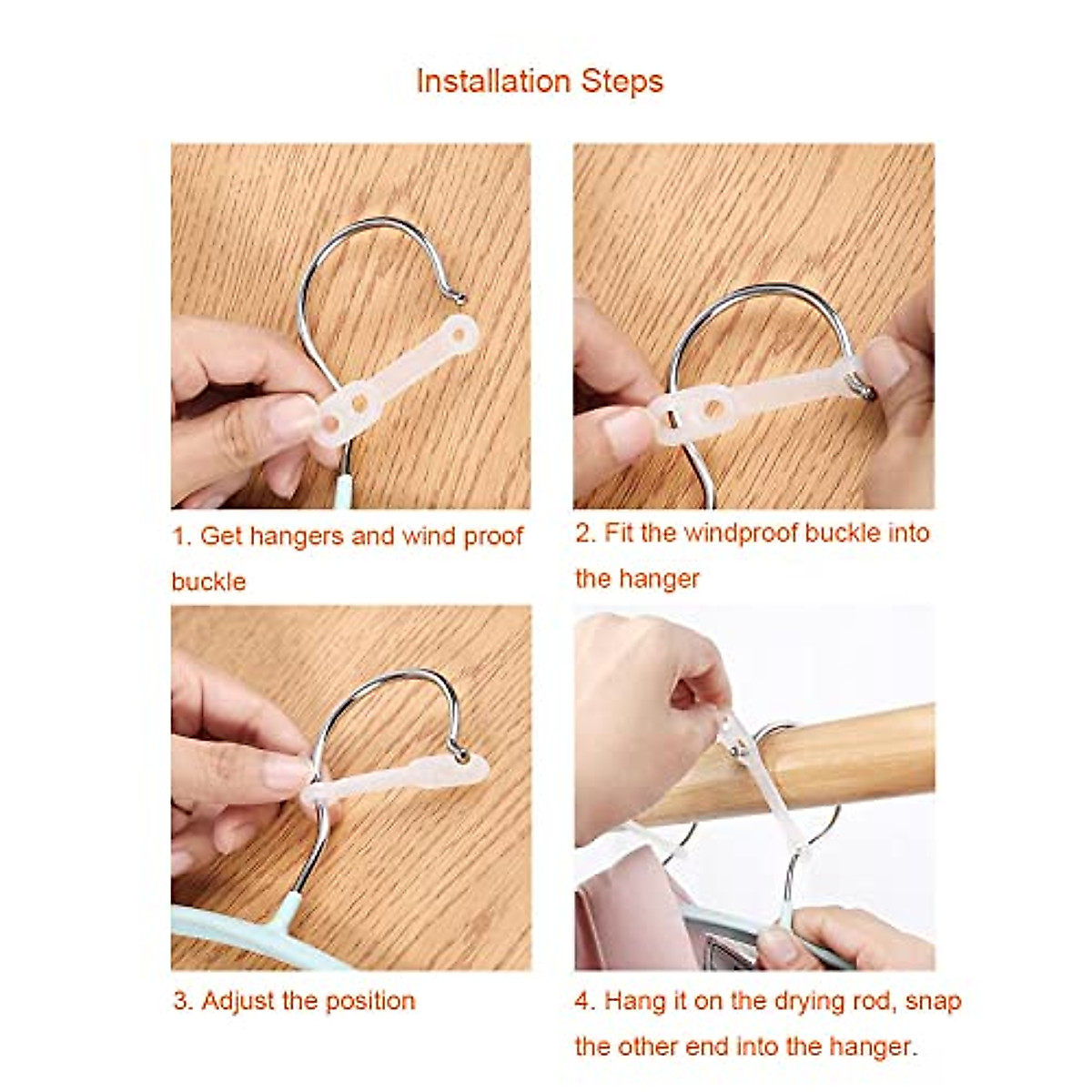 Installation Steps

1. Get hangers and wind proof buckle

2. Fit the windproof buckle into the hanger

3. Adjust the position

4. Hang it on the drying rod, snap the other end into the hanger.