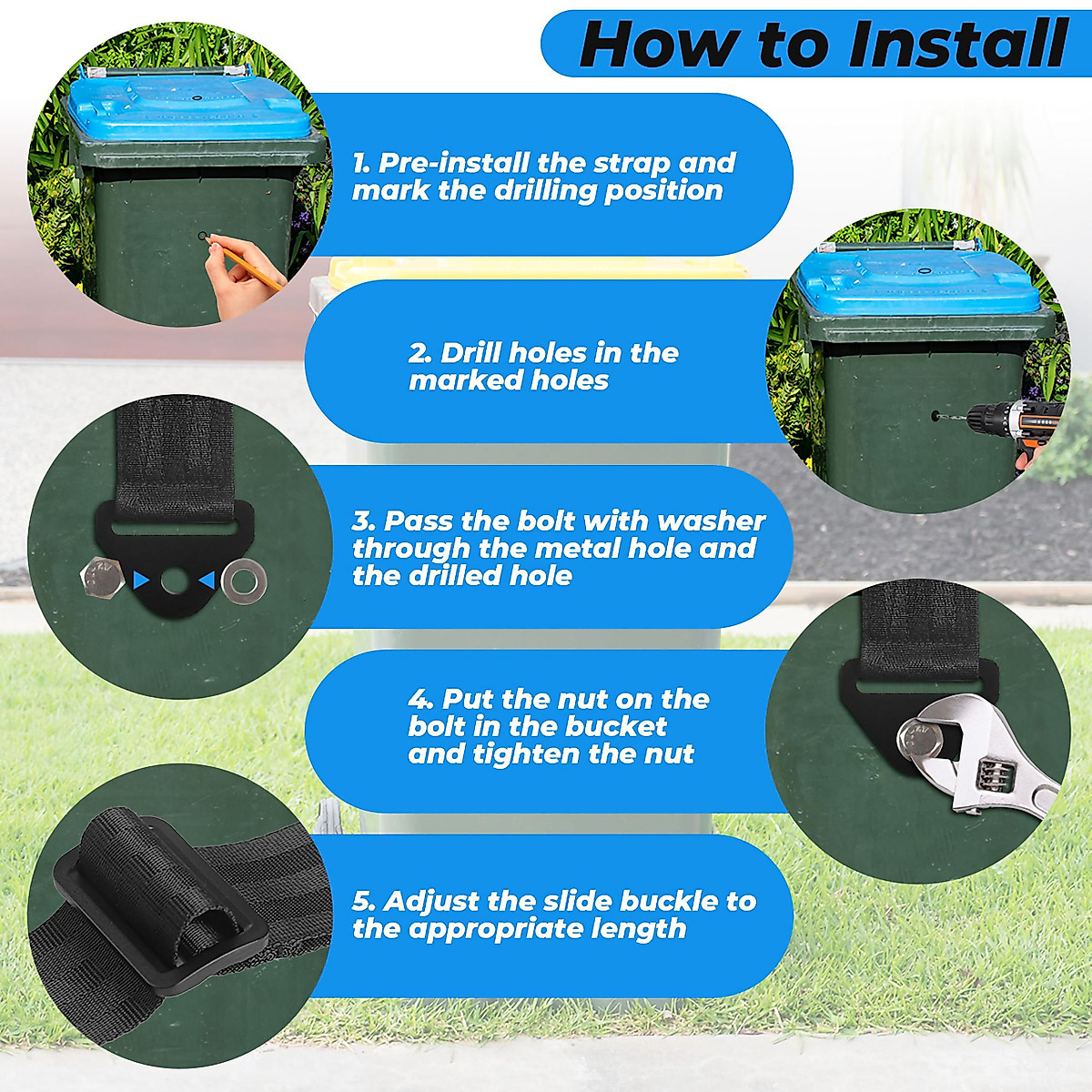 How to Install

1. Pre-install the strap and mark the drilling position

2. Drill holes in the marked holes

3. Pass the bolt with washer through the metal hole and the drilled hole

4. Put the nut on the bolt in the bucket and tighten the nut

5. Adjust the slide buckle to the appropriate length