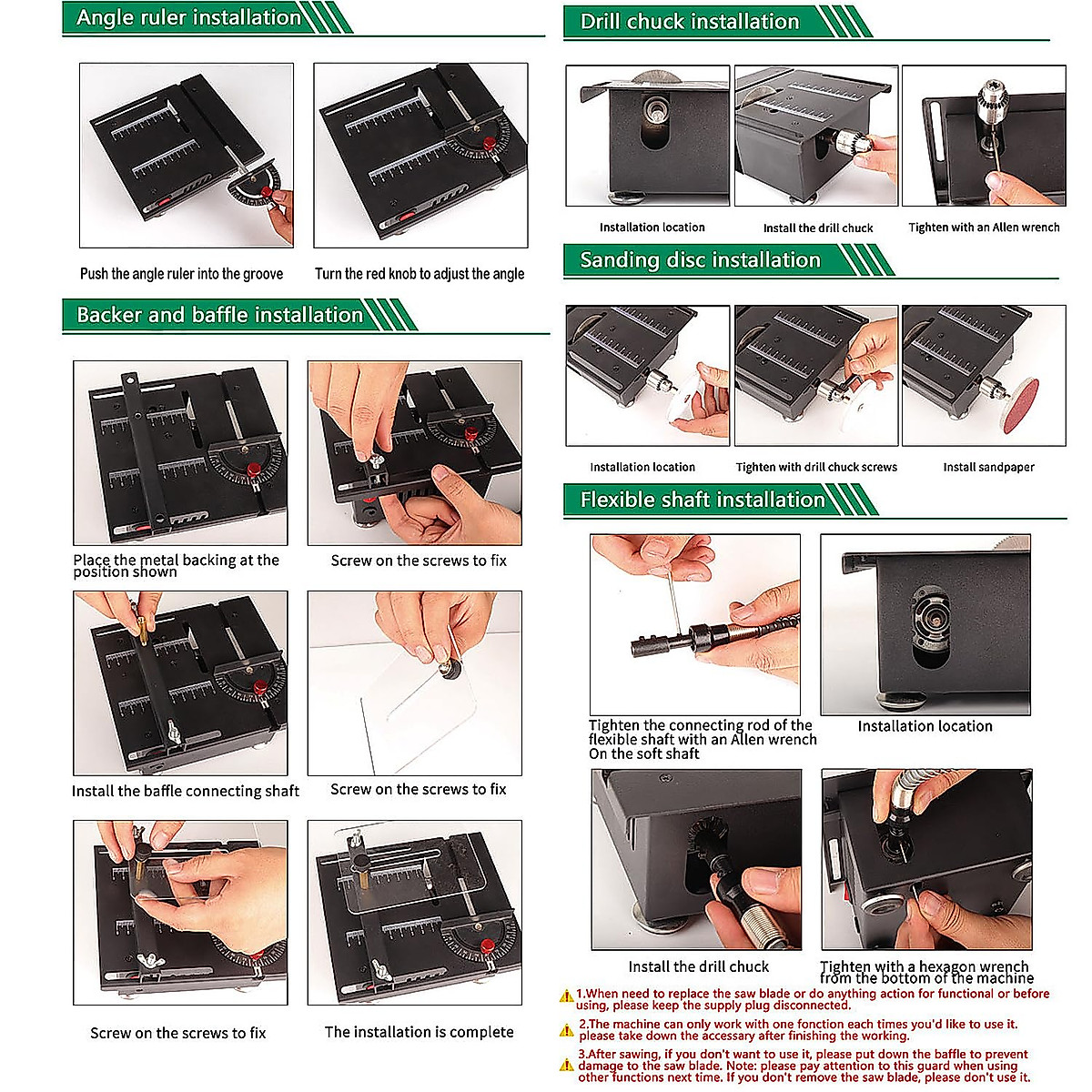 Angle ruler installation

Push the angle ruler into the groove

Turn the red knob to adjust the angle

Backer and baffle installation

Place the metal backing at the position shown

Screw on the screws to fix

Install the baffle connecting shaft

Screw on the screws to fix

Screw on the screws to fix

The installation is complete

Drill chuck installation

Installation location

Install the drill chuck

Tighten with an Allen wrench

Sanding disc installation

Installation location

Tighten with drill chuck screws

Install sandpaper

Flexible shaft installation

Tighten the connecting rod of the flexible shaft with an Allen wrench On the soft shaft

Installation location

Install the drill chuck

Tighten with a hexagon wrench from the bottom of the machine

1.When need to replace the saw blade or do anything action for functional or before using, please keep the supply plug disconnected.

2.The machine can only work with one fonction each times you'd like to use it. please take down the accessary after finishing the working.

3.After sawing, if you don't want to use it, please put down the baffle to prevent damage to the saw blade. Note: please pay attention to this guard when using other functions next time. If you don't remove the saw blade, please don't use it.