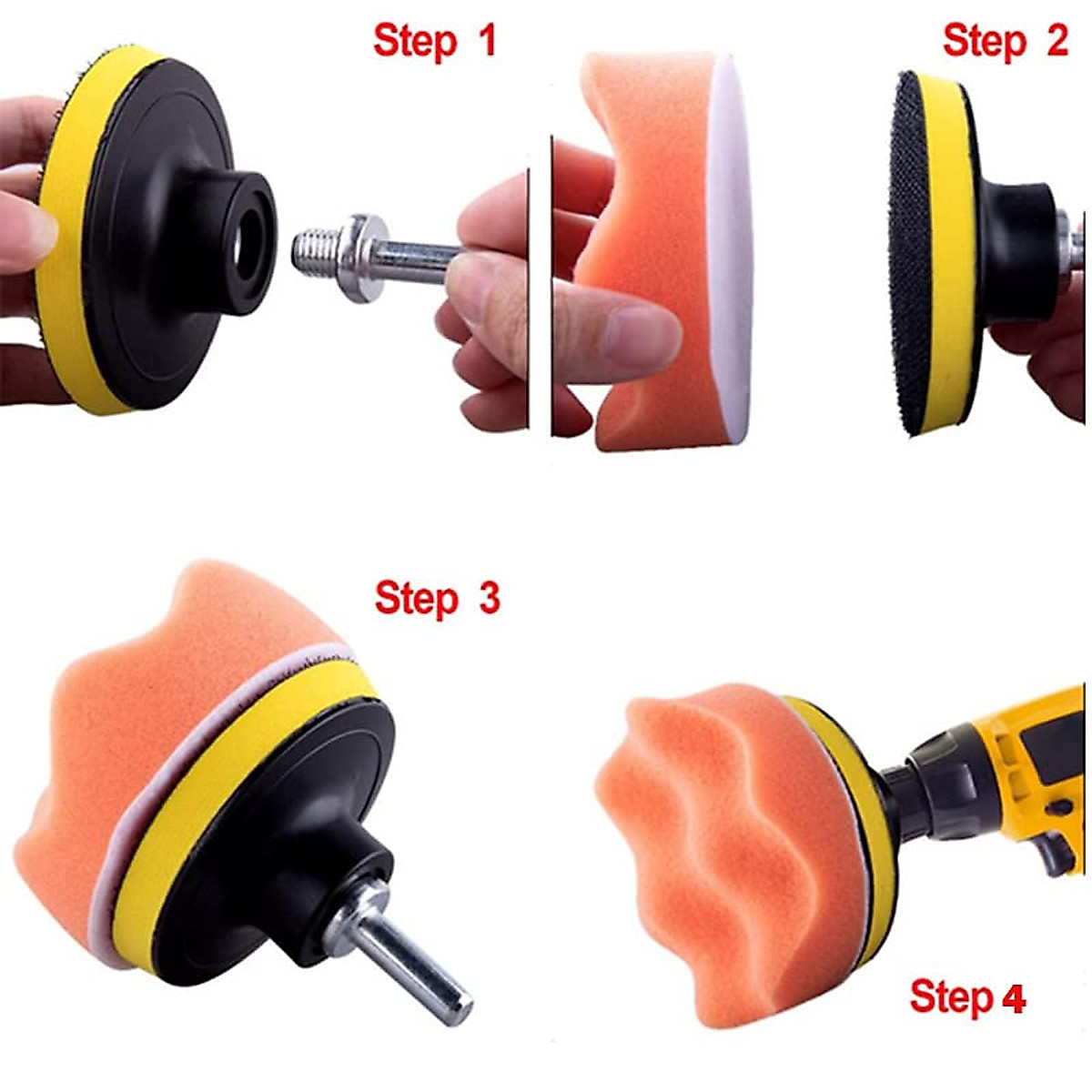 Step 1

Step 2

Step 3

Step 4