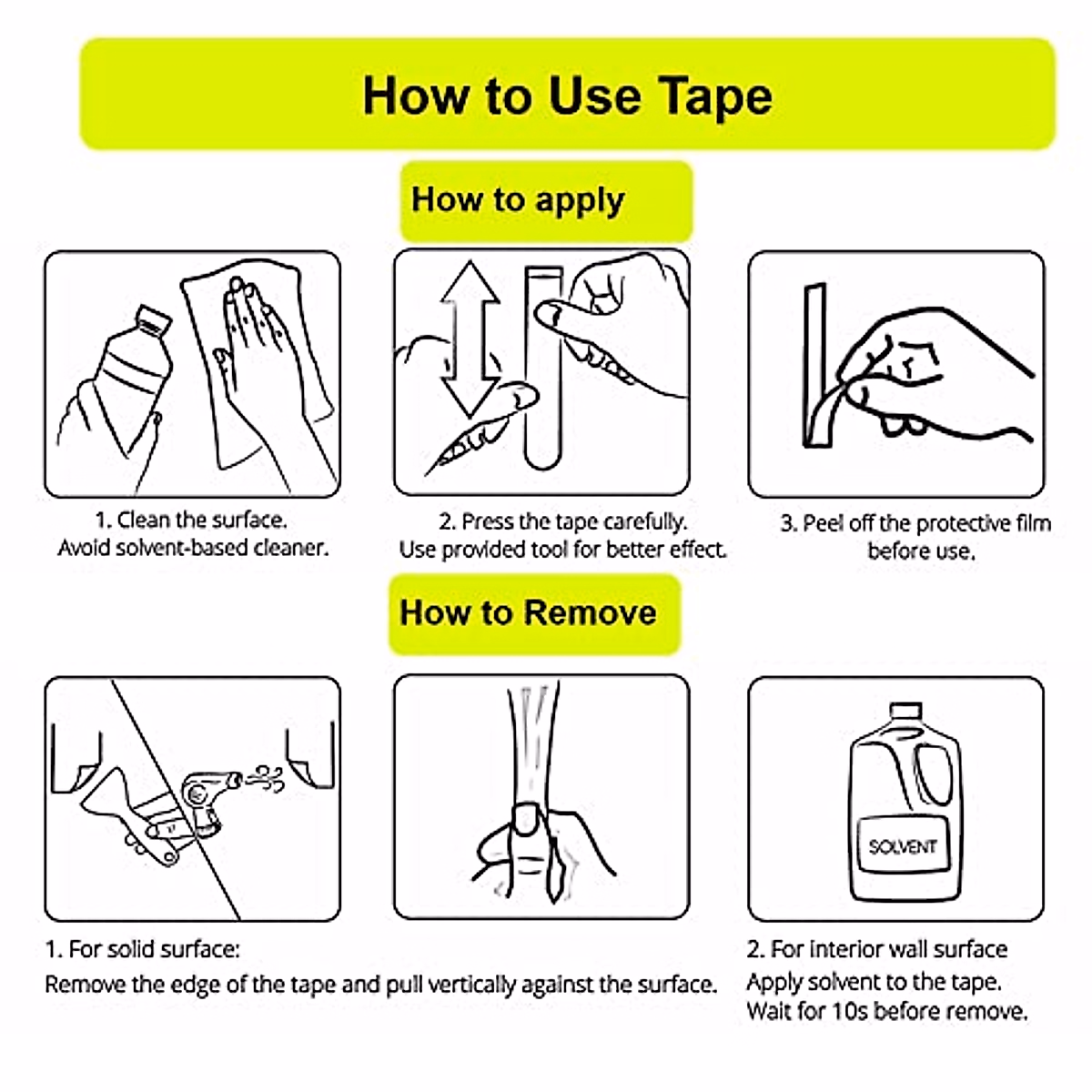 How to Use Tape

How to apply

1. Clean the surface.
Avoid solvent-based cleaner.

2. Press the tape carefully.
Use provided tool for better effect.

3. Peel off the protective film before use.

How to Remove

SOLVENT

1. For solid surface:
Remove the edge of the tape and pull vertically against the surface.

2. For interior wall surface
Apply solvent to the tape.
Wait for 10s before remove.