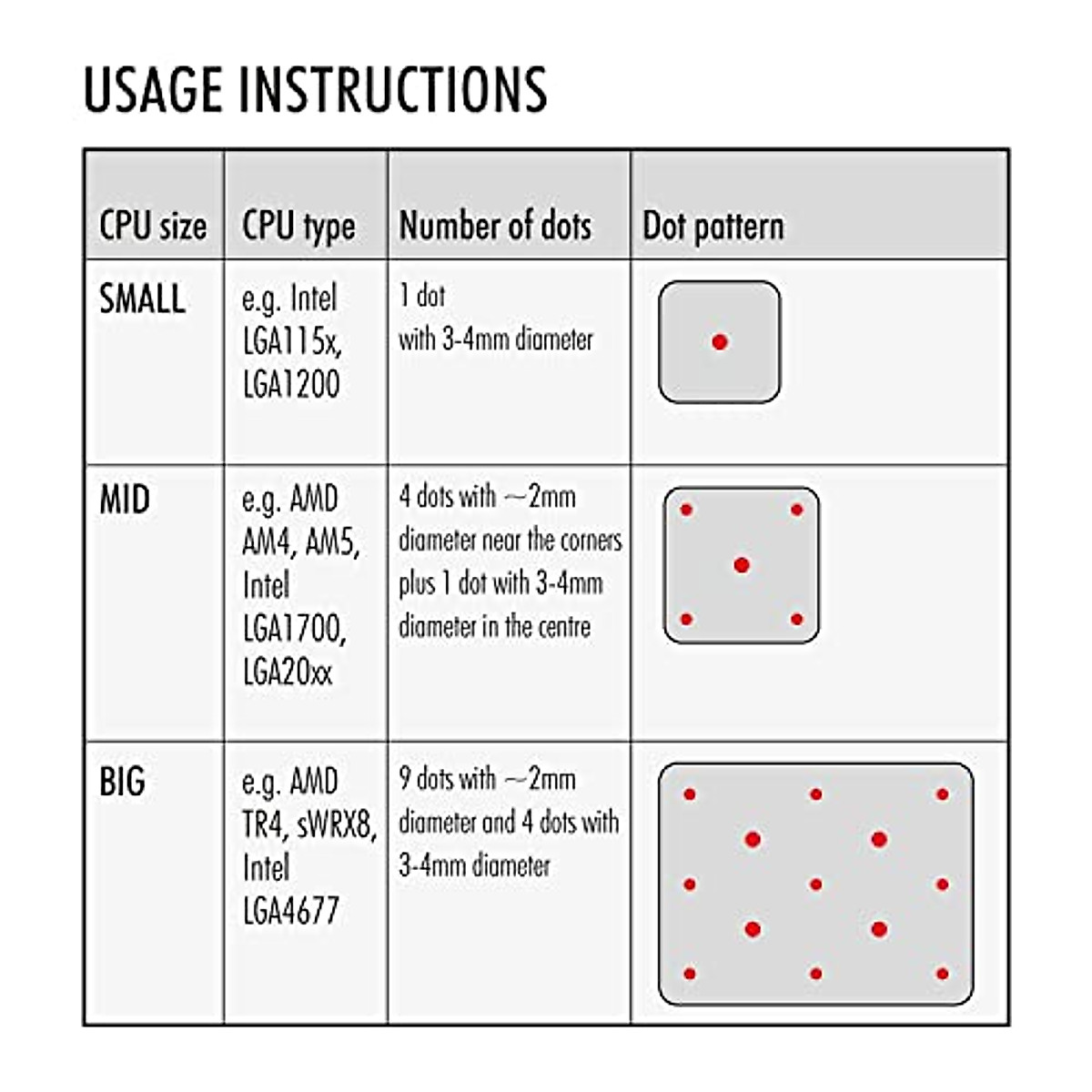 USAGE INSTRUCTIONS

| CPU size | CPU type | Number of dots | Dot pattern |
|---|---|---|---|
| SMALL | e.g. Intel LGA115x, LGA1200 | 1 dot with 3-4mm diameter | |
| MID | e.g. AMD AM4, AM5, Intel LGA1700, LGA20xx | 4 dots with ~2mm diameter near the corners plus 1 dot with 3-4mm diameter in the centre | |
| BIG | e.g. AMD TR4, sWRX8, Intel LGA4677 | 9 dots with ~2mm diameter and 4 dots with 3-4mm diameter | |