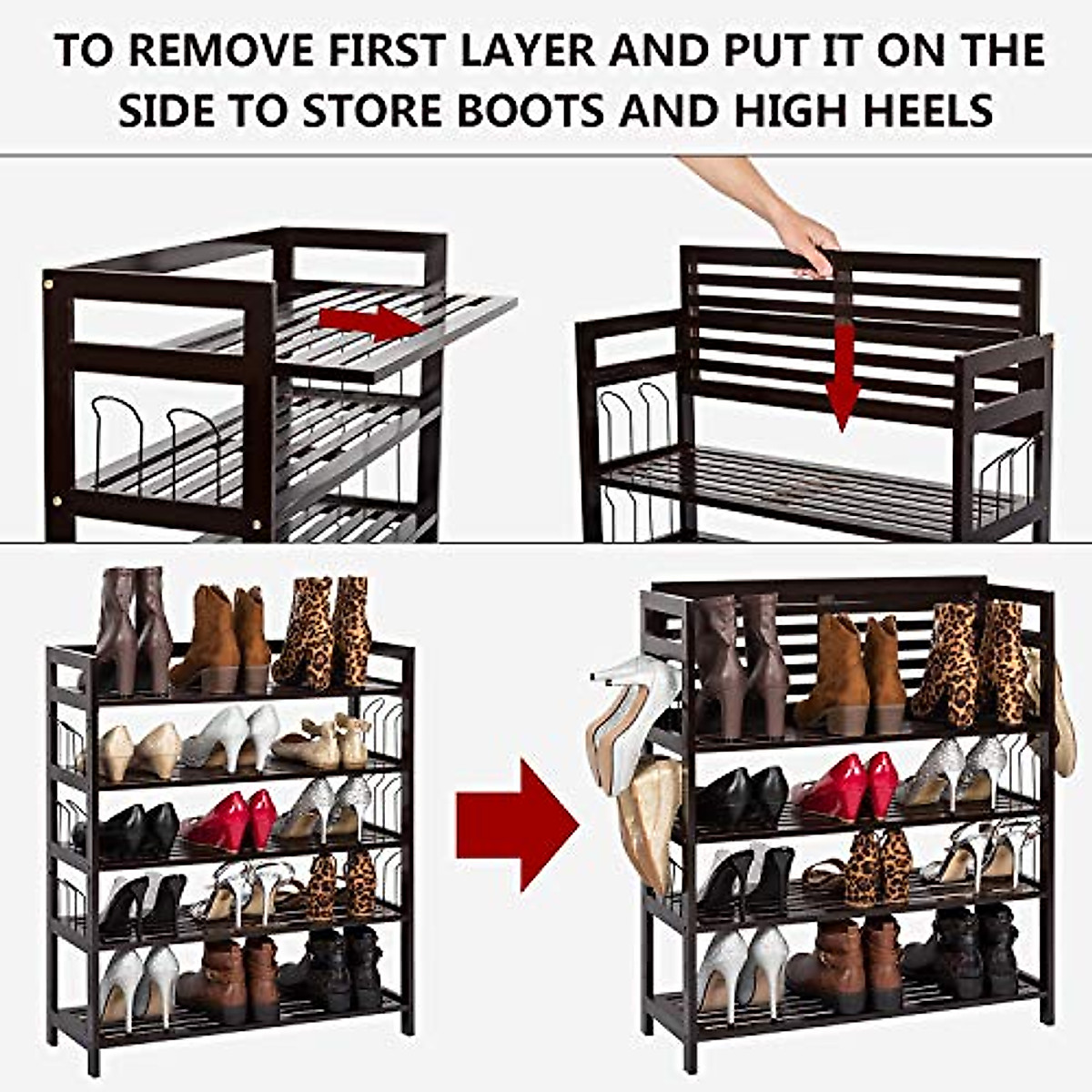 TO REMOVE FIRST LAYER AND PUT IT ON THE SIDE TO STORE BOOTS AND HIGH HEELS