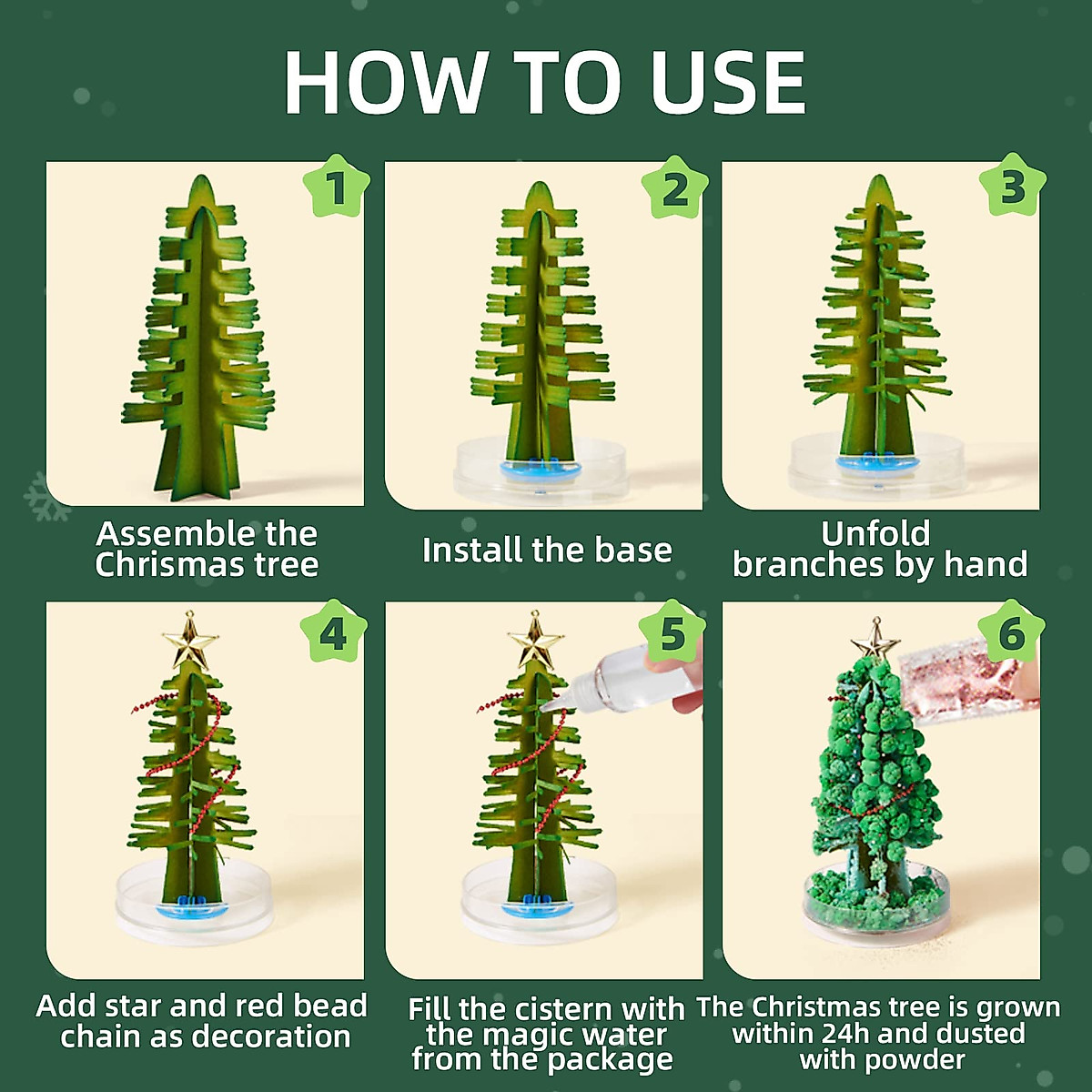 HOW TO USE

1

Assemble the Chrismas tree

2

Install the base

3

Unfold branches by hand

4

Add star and red bead chain as decoration

5

Fill the cistern with the magic water from the package

6

The Christmas tree is grown within 24h and dusted with powder