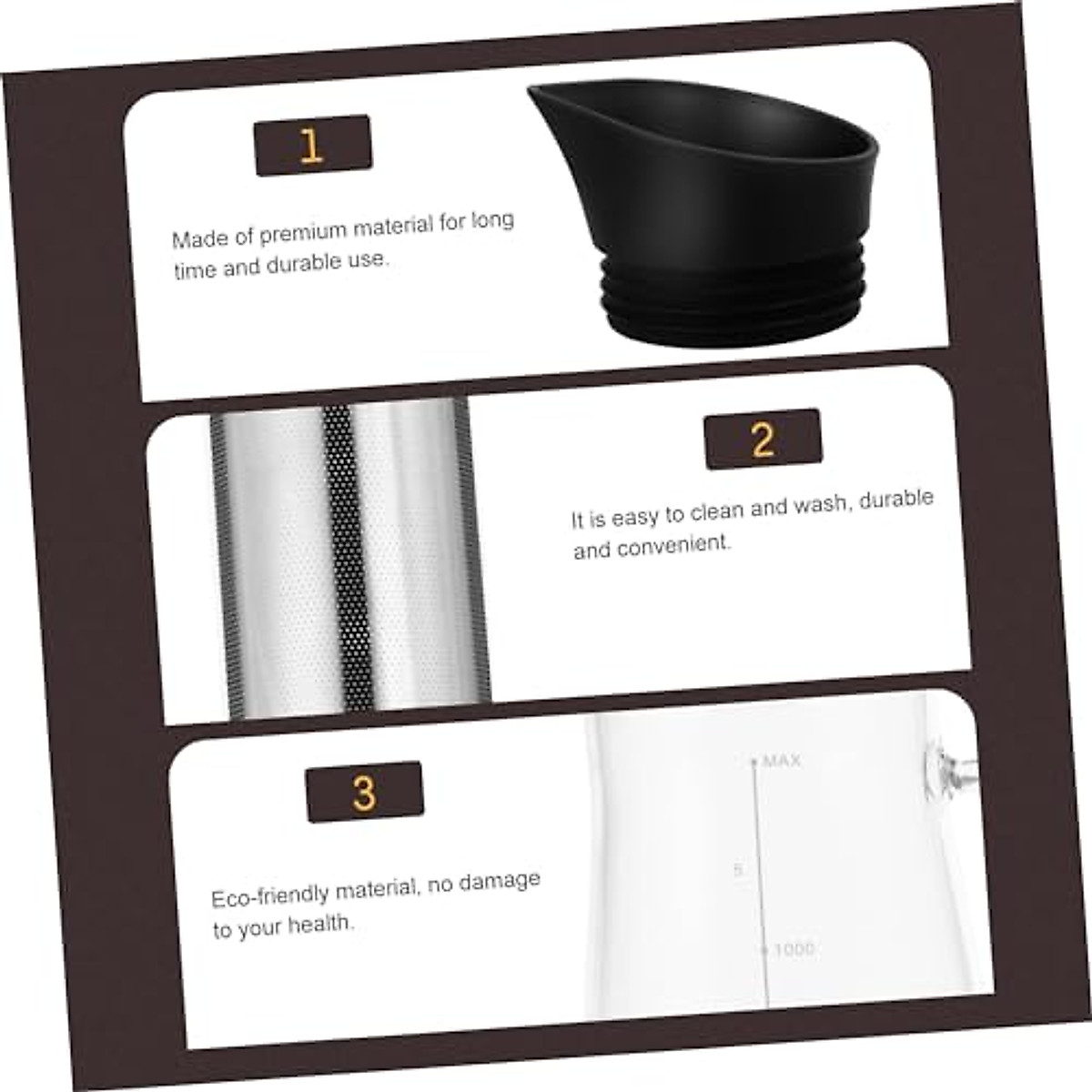 1

Made of premium material for long time and durable use.

2

It is easy to clean and wash, durable and convenient.

3

Eco-friendly material, no damage to your health.

MAX

5

1000