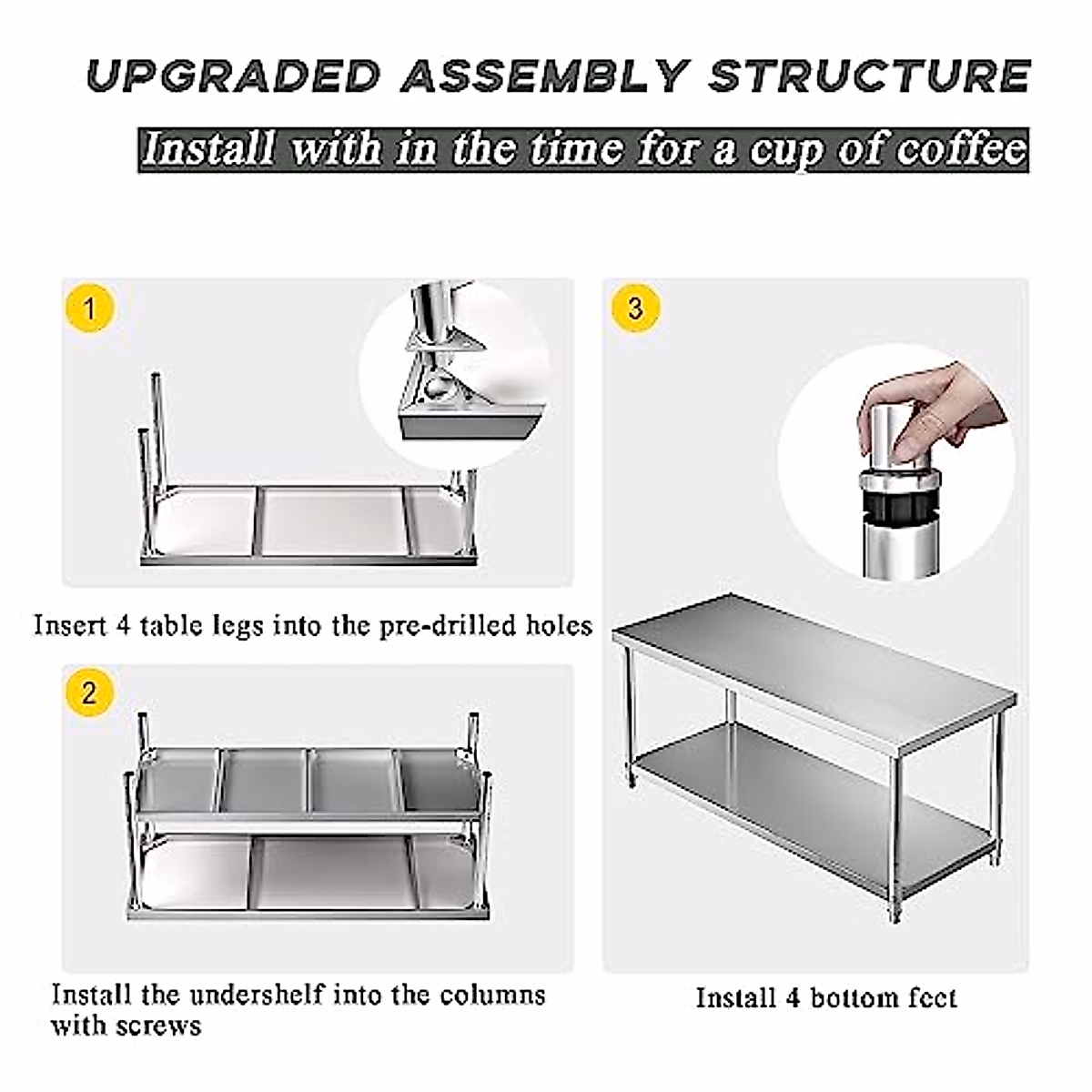 UPGRADED ASSEMBLY STRUCTURE

Install with in the time for a cup of coffee

1

Insert 4 table legs into the pre-drilled holes

2

Install the undershelf into the columns with screws

3

Install 4 bottom feet