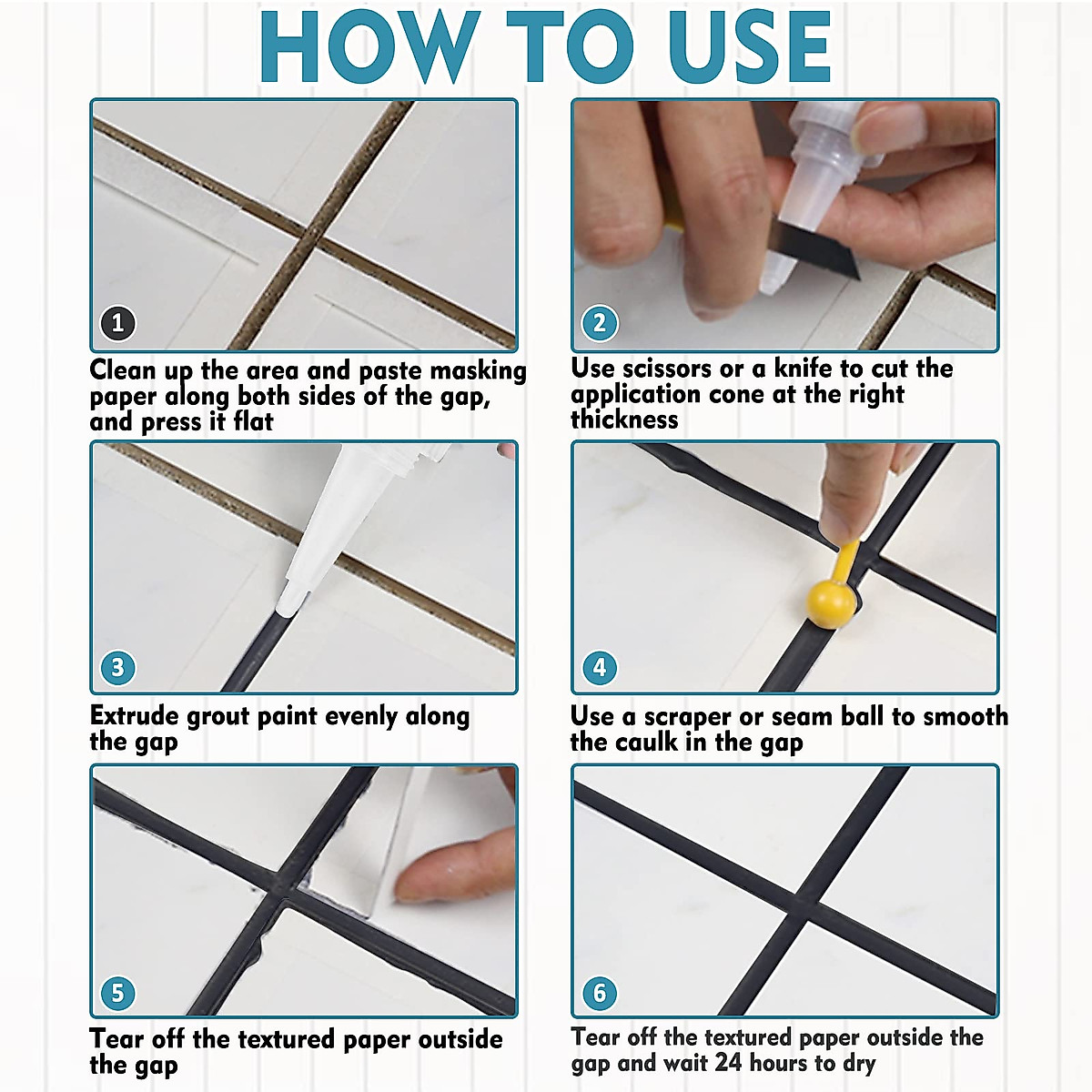 HOW TO USE

1

Clean up the area and paste masking paper along both sides of the gap, and press it flat

2

Use scissors or a knife to cut the application cone at the right thickness

3

Extrude grout paint evenly along the gap

4

Use a scraper or seam ball to smooth the caulk in the gap

5

Tear off the textured paper outside the gap

6

Tear off the textured paper outside the gap and wait 24 hours to dry