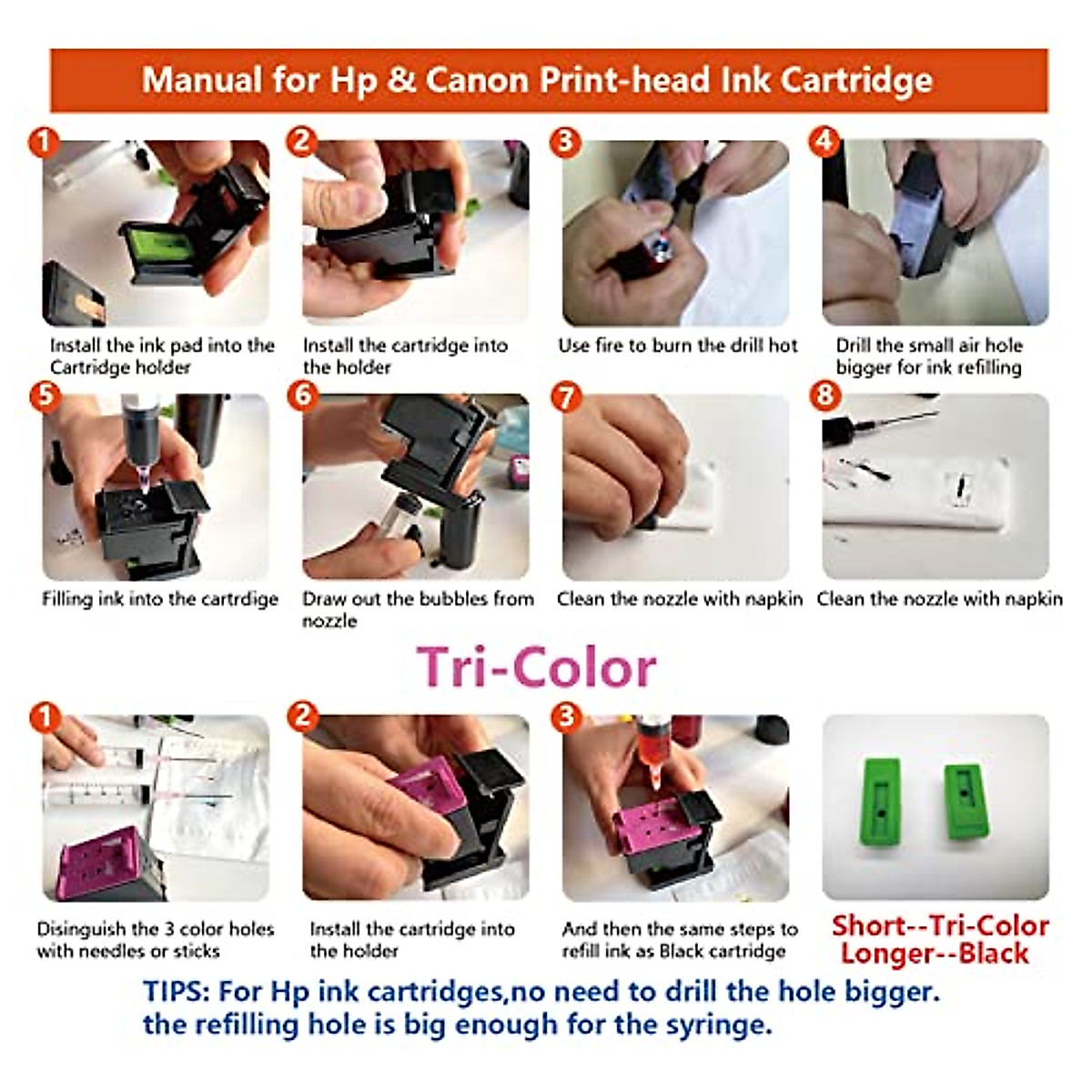 Manual for Hp & Canon Print-head Ink Cartridge

1
Install the ink pad into the Cartridge holder

2
Install the cartridge into the holder

3
Use fire to burn the drill hot

4
Drill the small air hole bigger for ink refilling

5
Filling ink into the cartrdige

6
Draw out the bubbles from nozzle

7
Clean the nozzle with napkin

8
Clean the nozzle with napkin

Tri-Color

1
Disinguish the 3 color holes with needles or sticks

2
Install the cartridge into the holder

3
And then the same steps to refill ink as Black cartridge

Short--Tri-Color
Longer--Black

TIPS: For Hp ink cartridges,no need to drill the hole bigger. the refilling hole is big enough for the syringe.