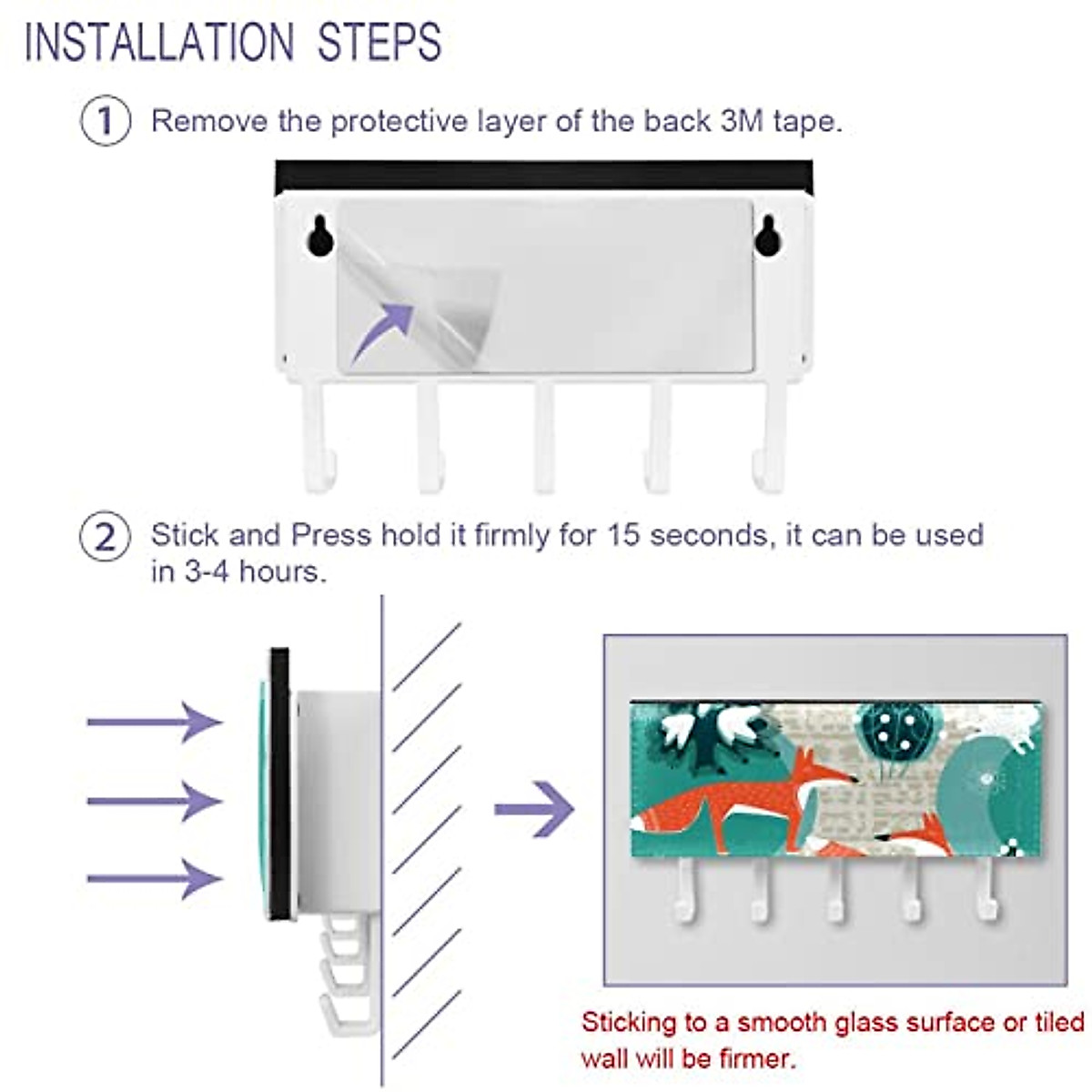 INSTALLATION STEPS

1 Remove the protective layer of the back 3M tape.

2 Stick and Press hold it firmly for 15 seconds, it can be used in 3-4 hours.

Sticking to a smooth glass surface or tiled wall will be firmer.