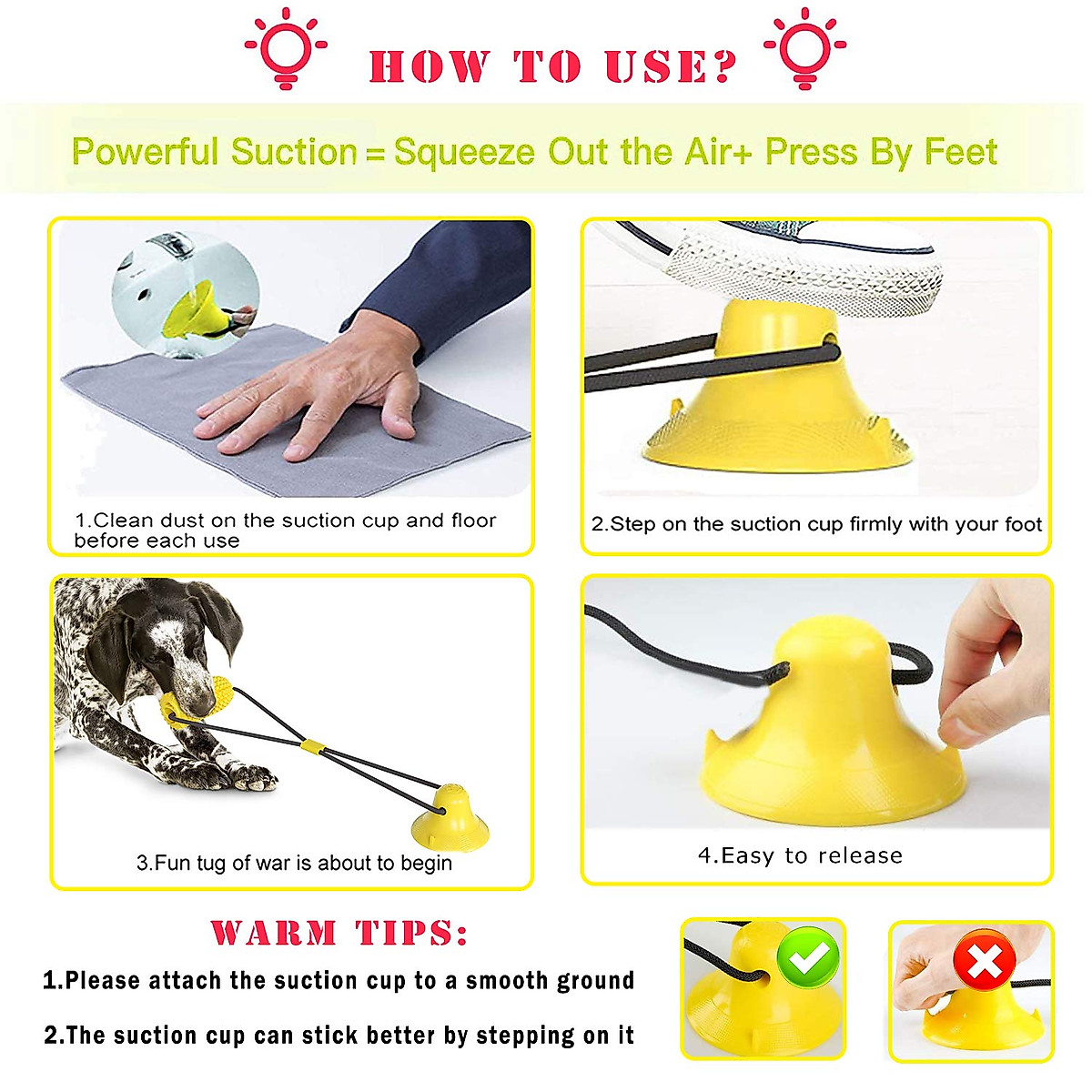 HOW TO USE?

Powerful Suction = Squeeze Out the Air+ Press By Feet

1.Clean dust on the suction cup and floor before each use

2.Step on the suction cup firmly with your foot

3.Fun tug of war is about to begin

4.Easy to release

WARM TIPS:

1.Please attach the suction cup to a smooth ground

2.The suction cup can stick better by stepping on it