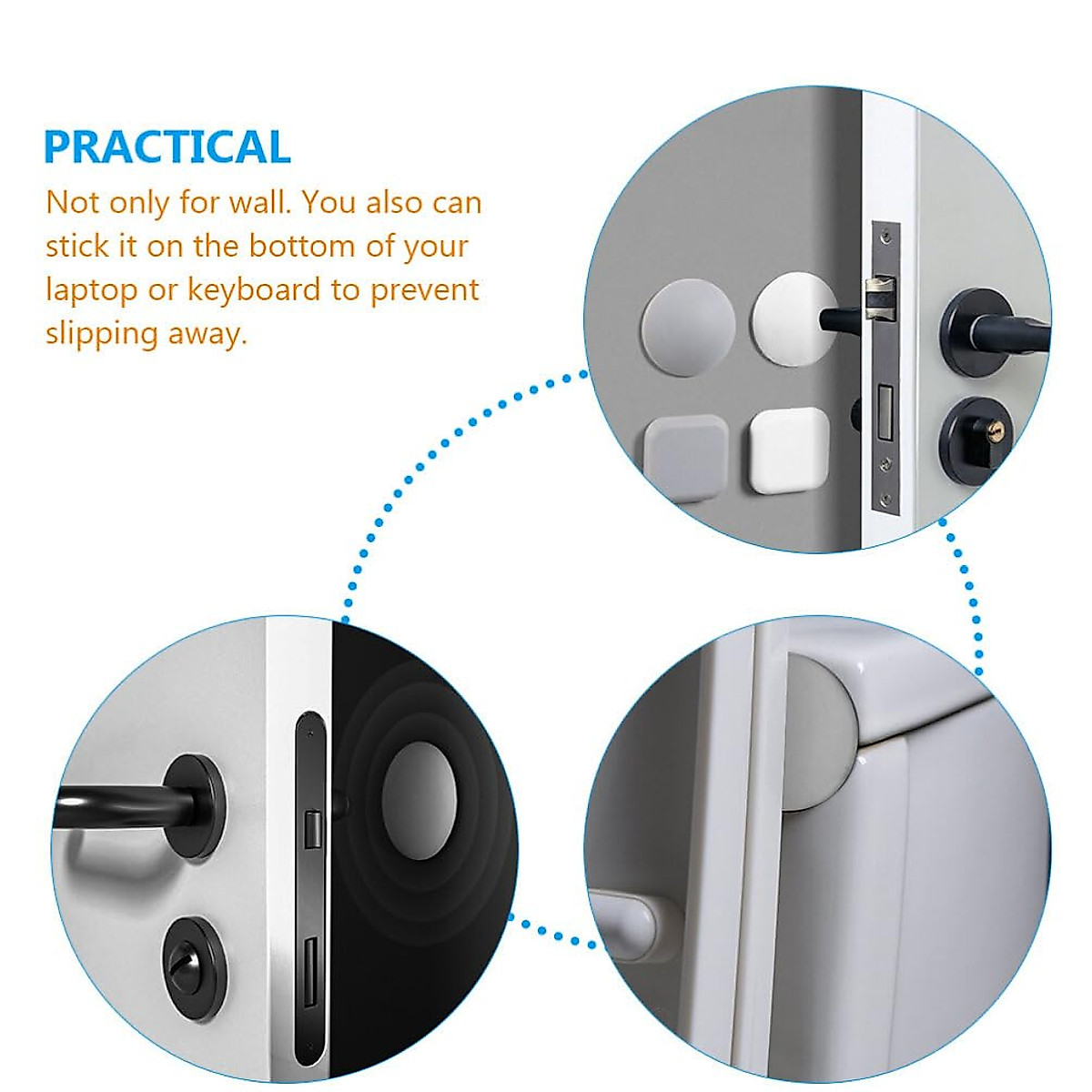 PRACTICAL

Not only for wall. You also can stick it on the bottom of your laptop or keyboard to prevent slipping away.